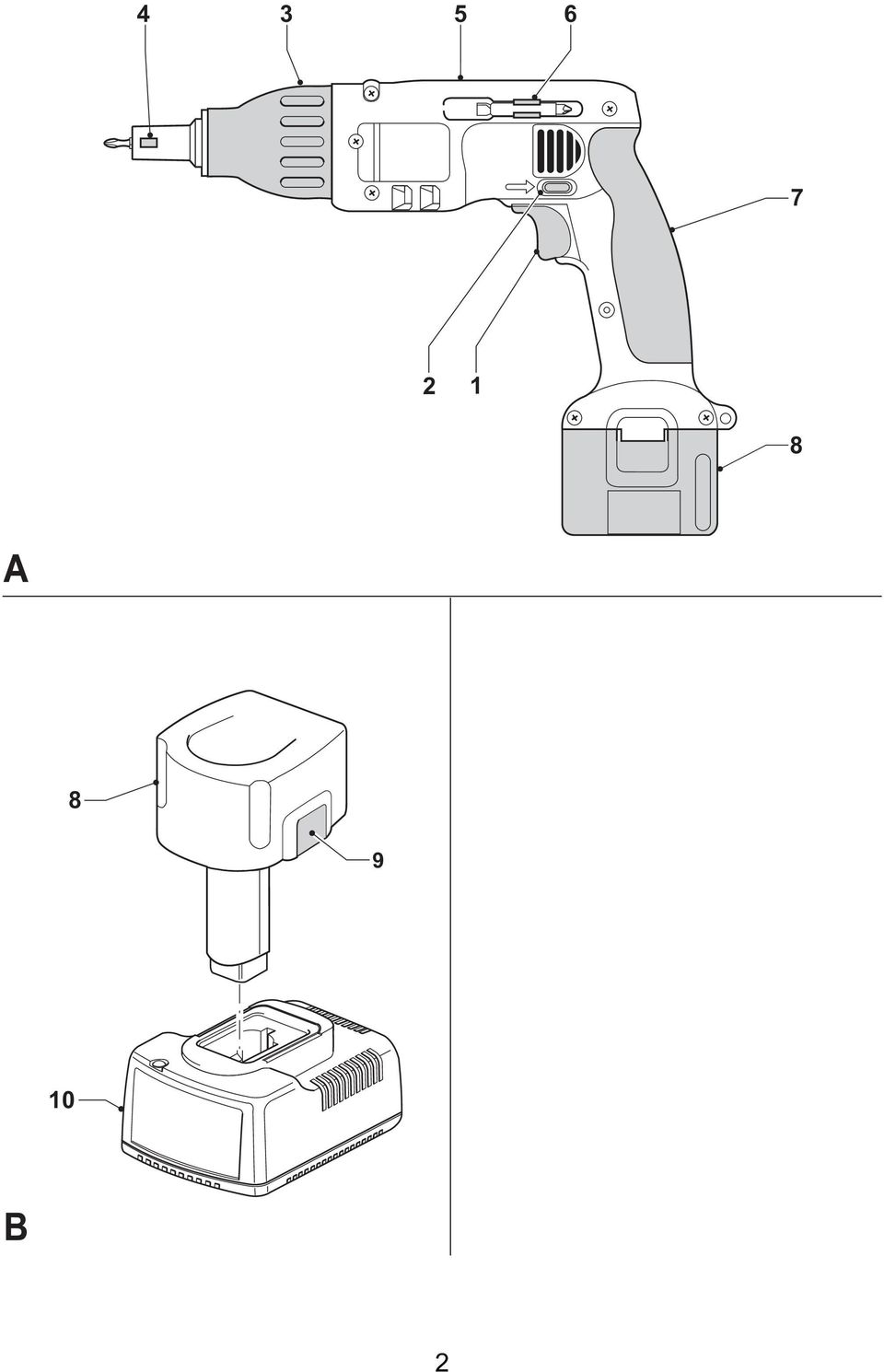 4 3 5 6

7

2 1

8

A

8

9

10

B

2