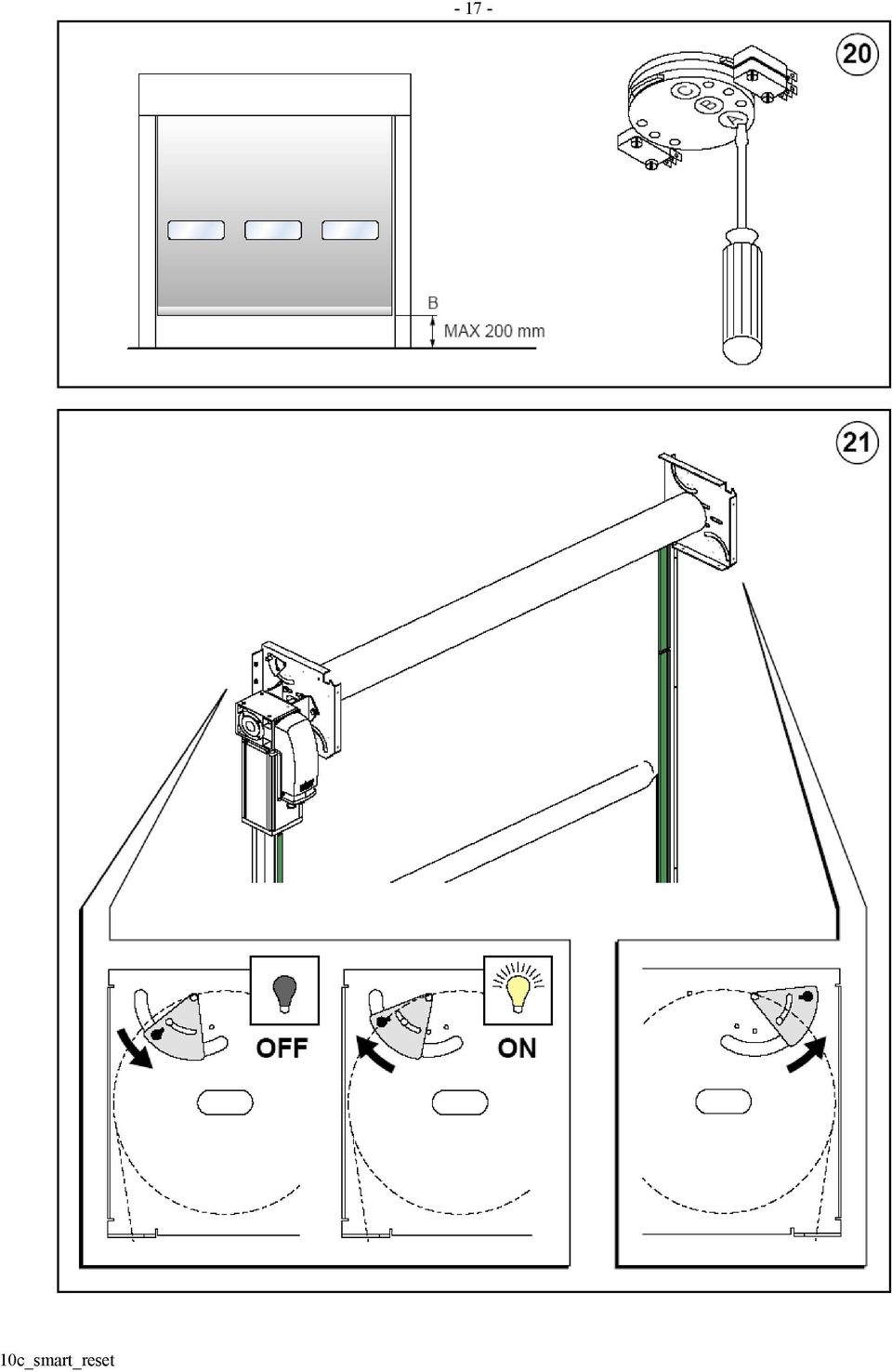 - 17 -

20

C B A

B
MAX 200 mm

21

OFF

ON

10c_smart_reset