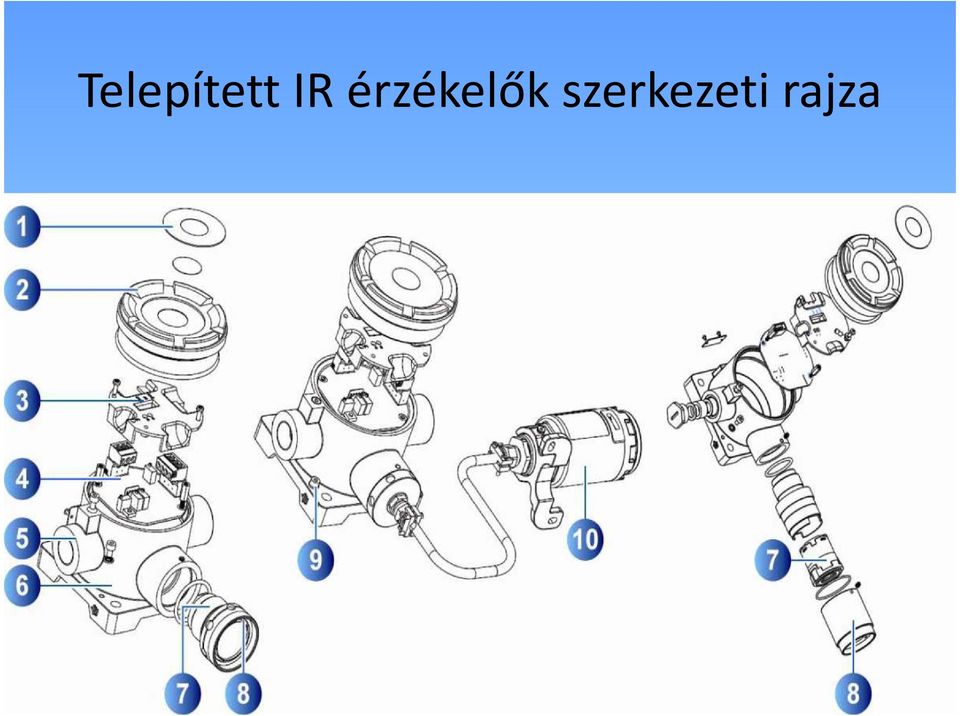 Telepített IR érzékelők szerkezeti rajza

1
2
3
4
5
6
7
8
9
10
7
8