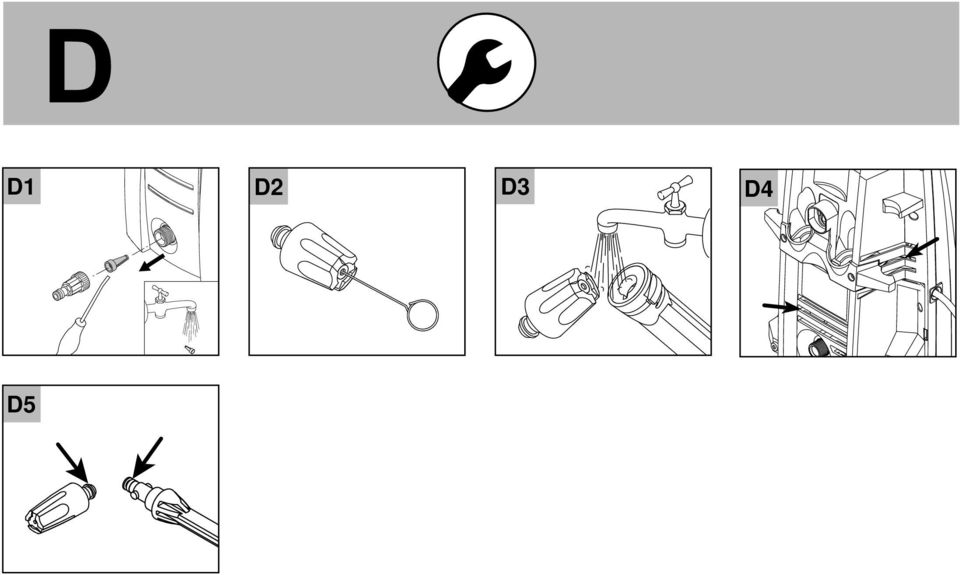 D

D1

D2

D3

D4

D5