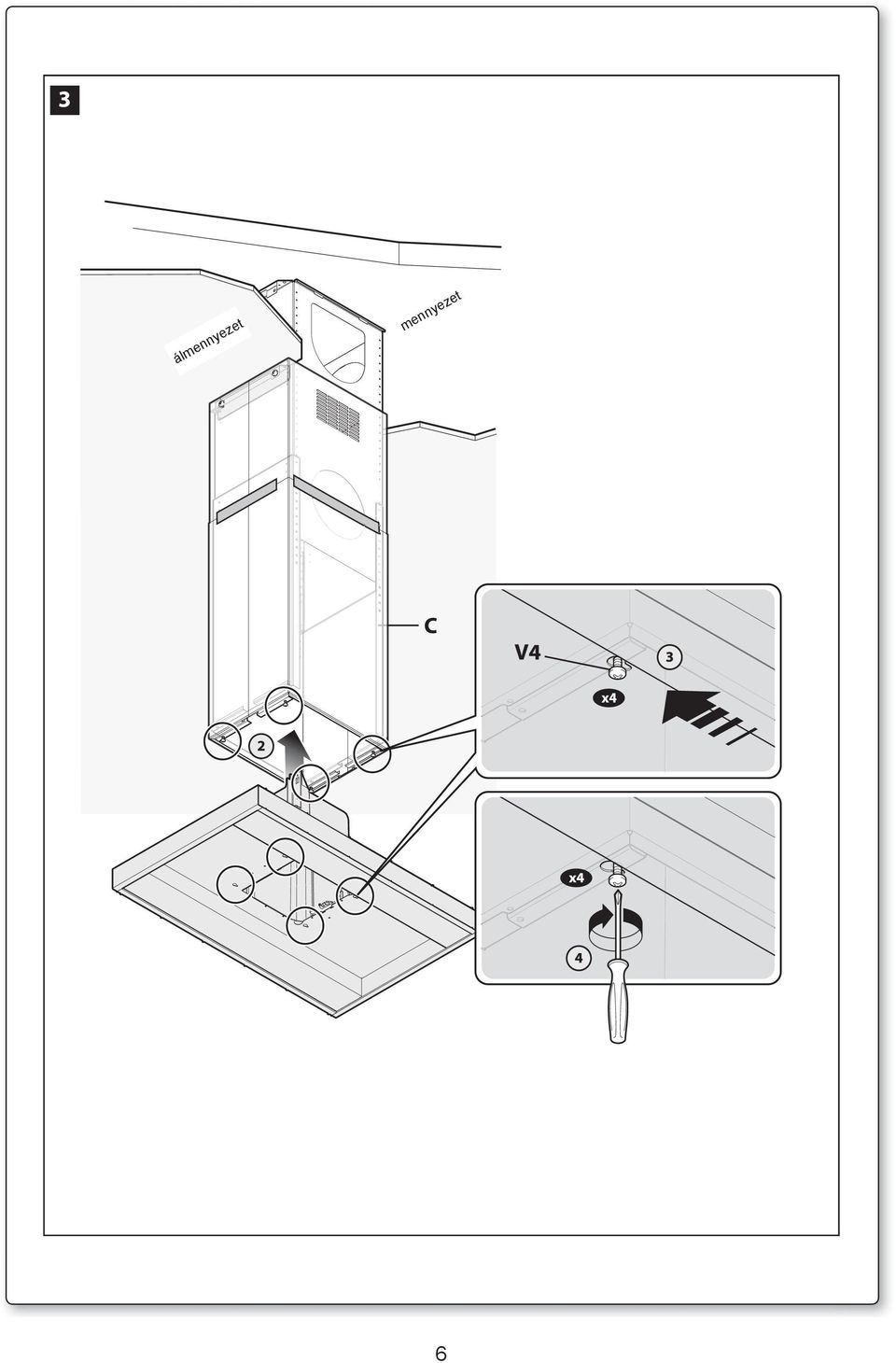 3

álmennyezet

mennyezet

C

V4

3

x4

2

x4

4

6