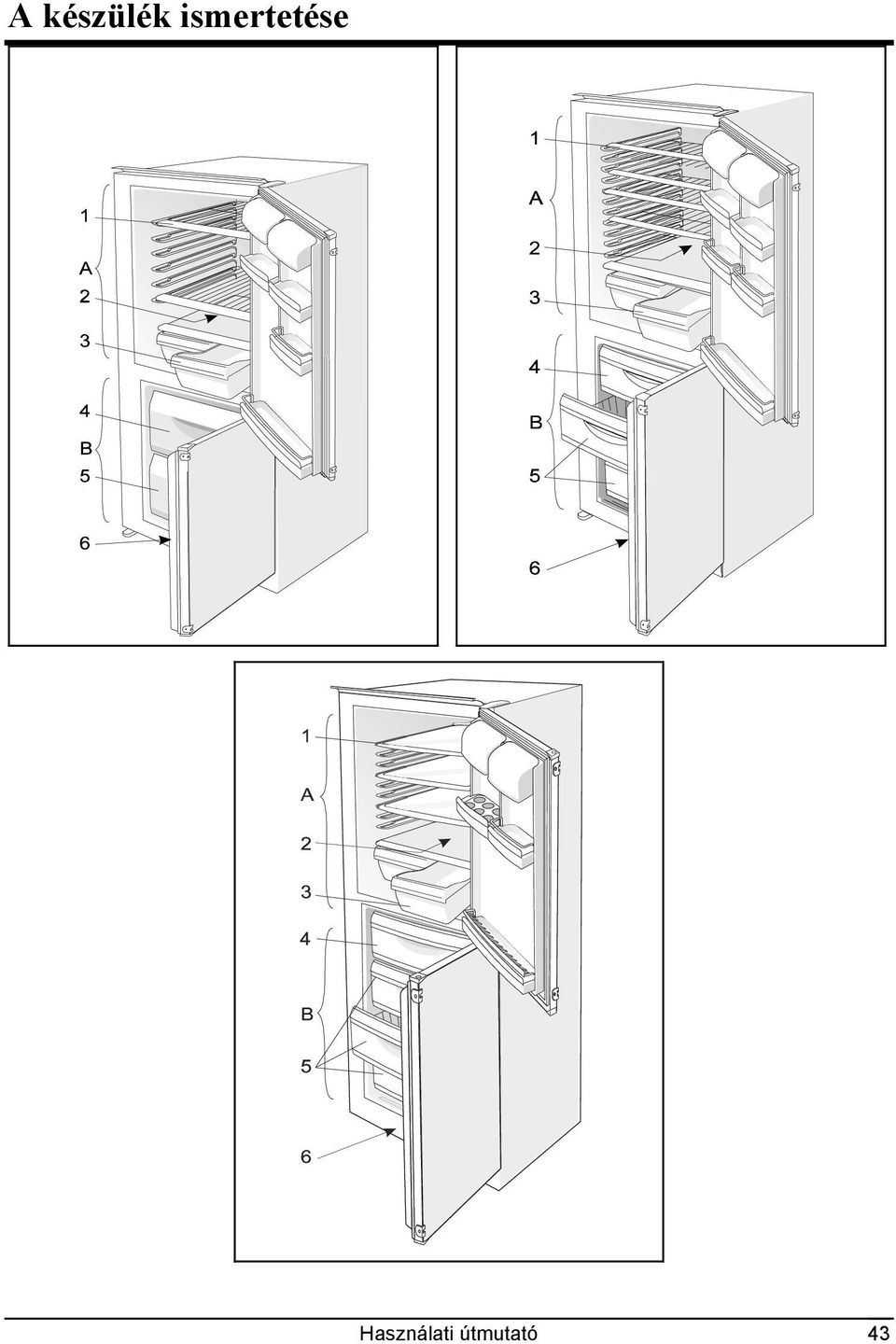 A készülék ismertetése

1
A
2
3
4
B
5
6

1
A
2
3
4
B
5
6

1
A
2
3
4
B
5
6

Használati útmutató 43