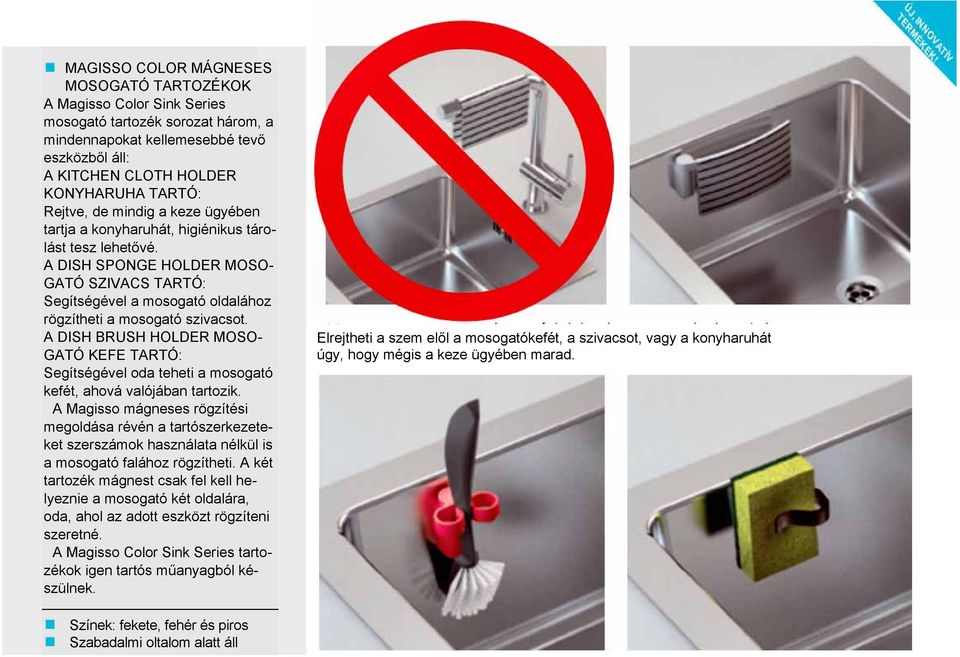 ÚJ INNOVATÍV TERMÉKEK!

MAGISSO COLOR MÁGNESES MOSOGATÓ TARTOZÉKOK
A Magisso Color Sink Series mosogató tartozék sorozat három, a mindennapokat kellemesebbé tevő eszközből áll:
A KITCHEN CLOTH HOLDER KONYHARUHA TARTÓ:
Rejtve, de mindig a keze ügyében tartja a konyharuhát, higiénikus tárolást tesz lehetővé.
A DISH SPONGE HOLDER MOSOGATÓ SZIVACS TARTÓ:
Segítségével a mosogató oldalához rögzítheti a mosogató szivacsot.
A DISH BRUSH HOLDER MOSOGATÓ KEFE TARTÓ:
Segítségével oda teheti a mosogató kefét, ahová valójában tartozik.
A Magisso mágneses rögzítési megoldása révén a tartószerkezeteket szerszámok használata nélkül is a mosogató falához rögzítheti. A két tartozék mágnest csak fel kell helyeznie a mosogató két oldalára, oda, ahol az adott eszközt rögzíteni szeretné.
A Magisso Color Sink Series tartozékok igen tartós műanyagból készülnek.

Színek: fekete, fehér és piros
Szabadalmi oltalom alatt áll

Elrejtheti a szem elől a mosogatókefét, a szivacsot, vagy a konyharuhát úgy, hogy mégis a keze ügyében marad.