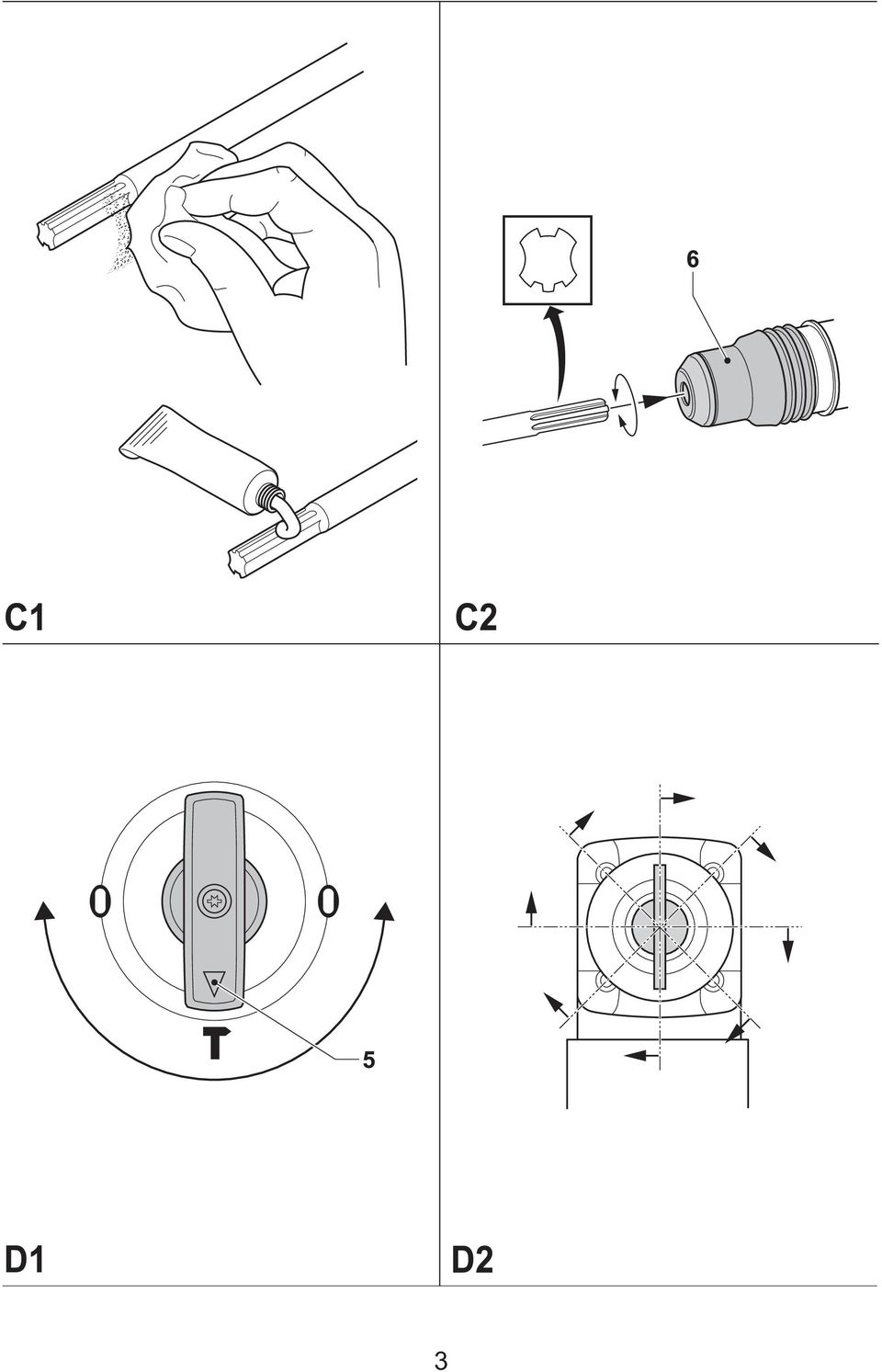 6

C1

C2

0

0

5

D1

D2

3