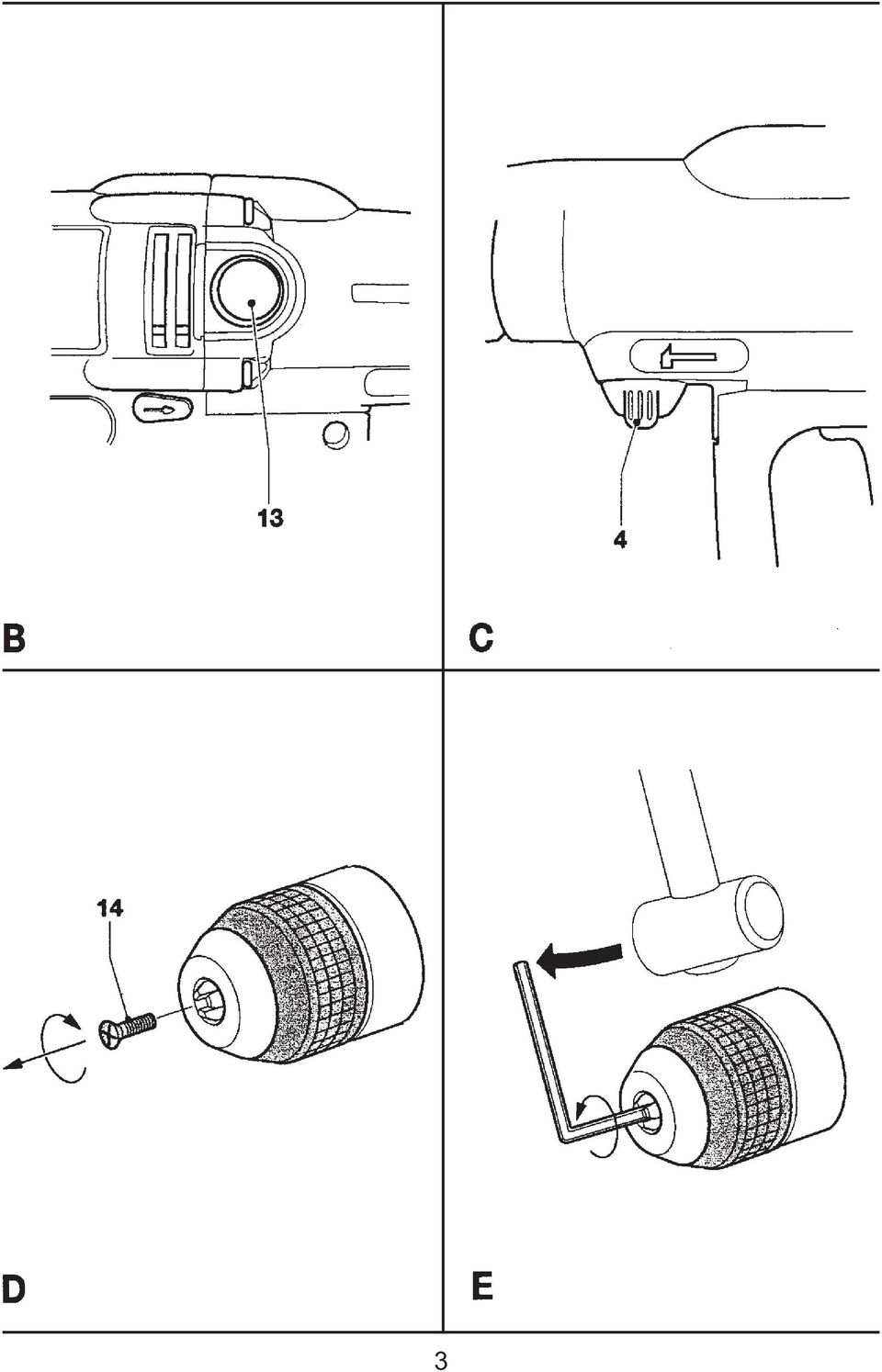 13

B

4

C

14

D

E

3