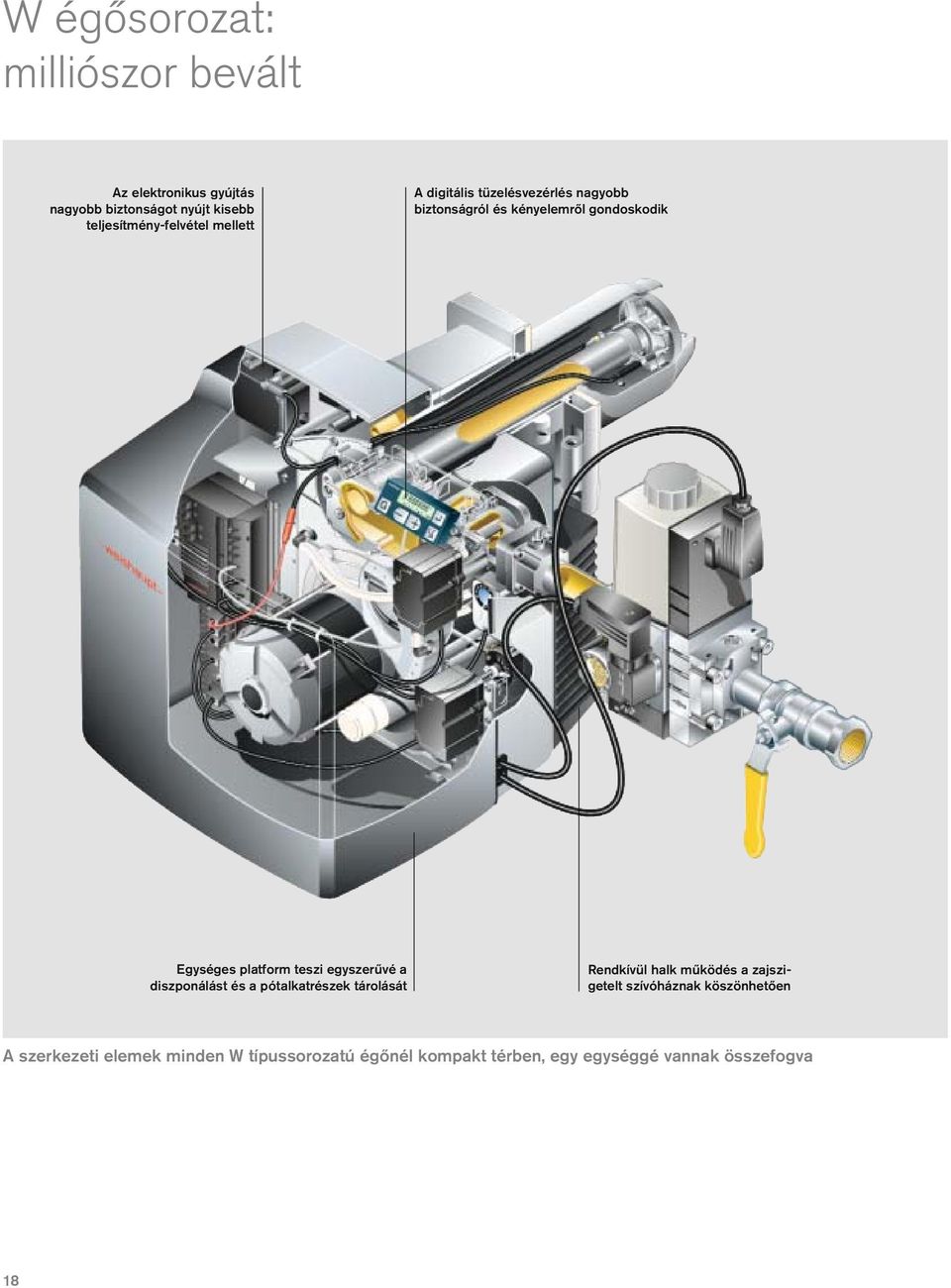 W égősorozat:
milliószor bevált

Az elektronikus gyújtás nagyobb biztonságot nyújt kisebb teljesítmény-felvétel mellett

A digitális tüzelésvezérlés nagyobb biztonságról és kényelemről gondoskodik

weishaupt

Egységes platform teszi egyszerűvé a diszponálást és a pótalkatrészek tárolását

Rendkívül halk működés a zajszigetelt szívóháznak köszönhetően

A szerkezeti elemek minden W típussorozatú égőnél kompakt térben, egy egységgé vannak összefogva

18