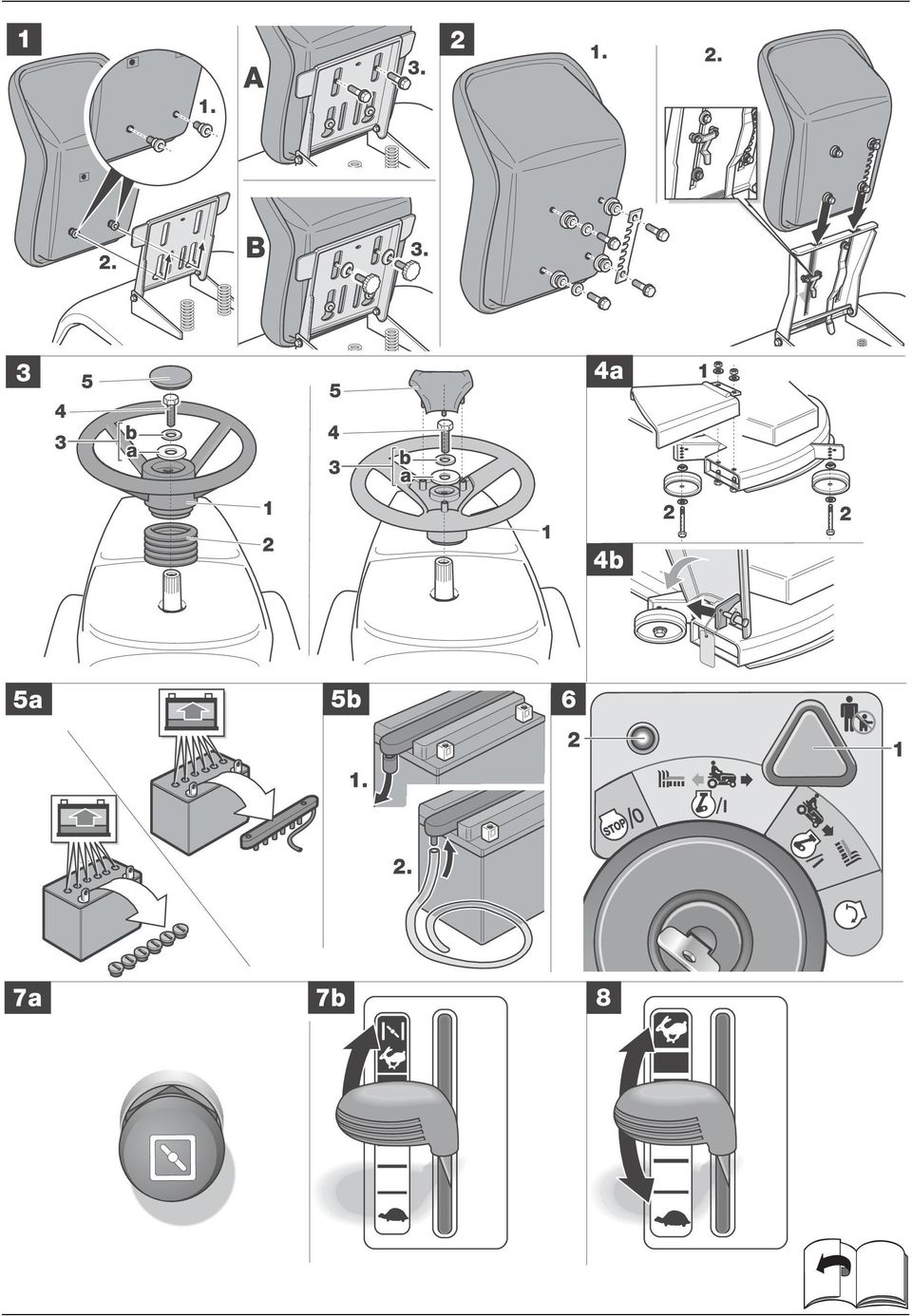 1

1.

2.

A

3.

B

3.

2

1.

2.

3

5

4

3

b

a

1

2

5

4

3

b

a

1

4a

1

2

2

4b

5a

5b

1.

2.

6

2

1

STOP/0

/I

/I

7a

7b

8