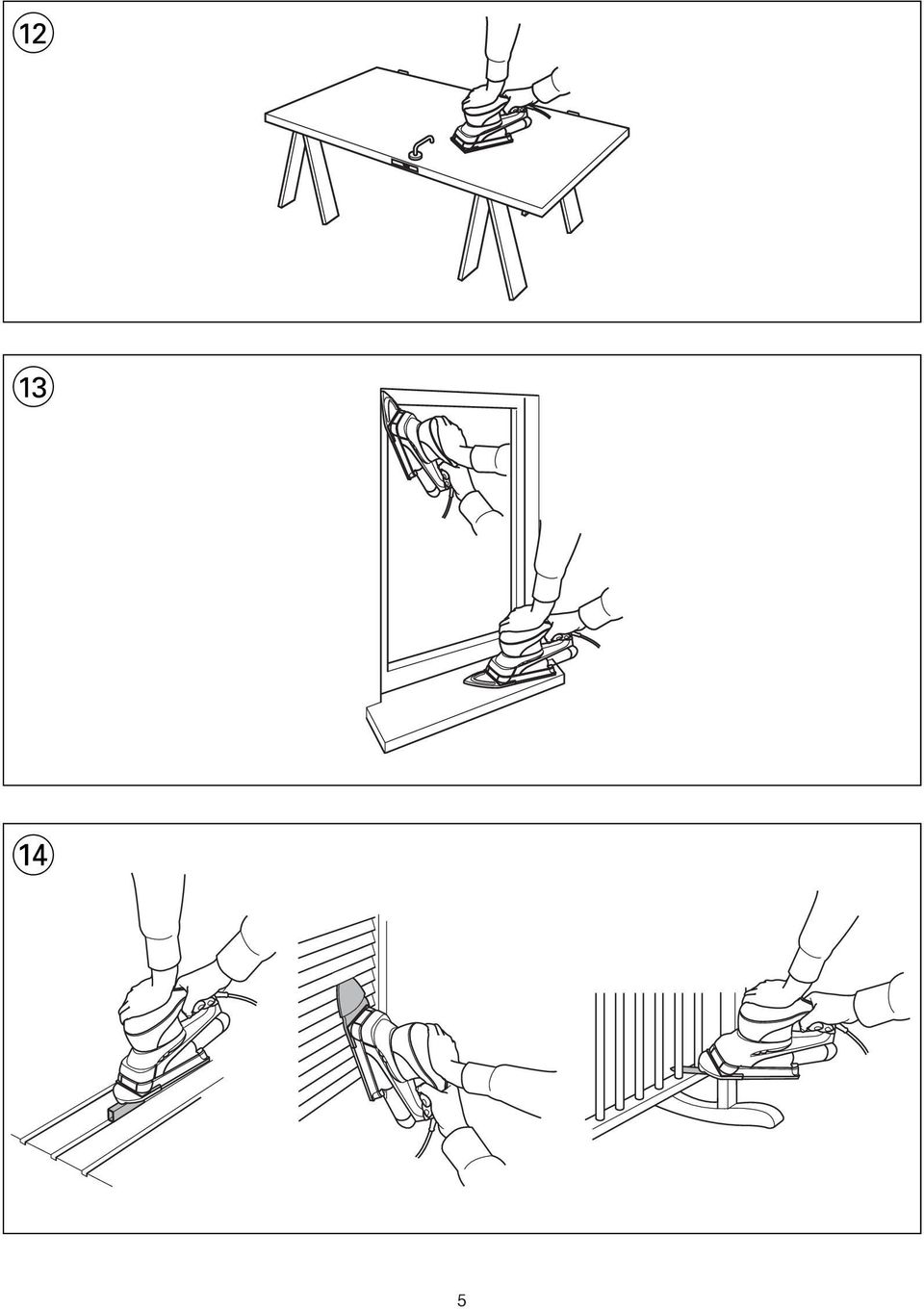 12

13

14

5