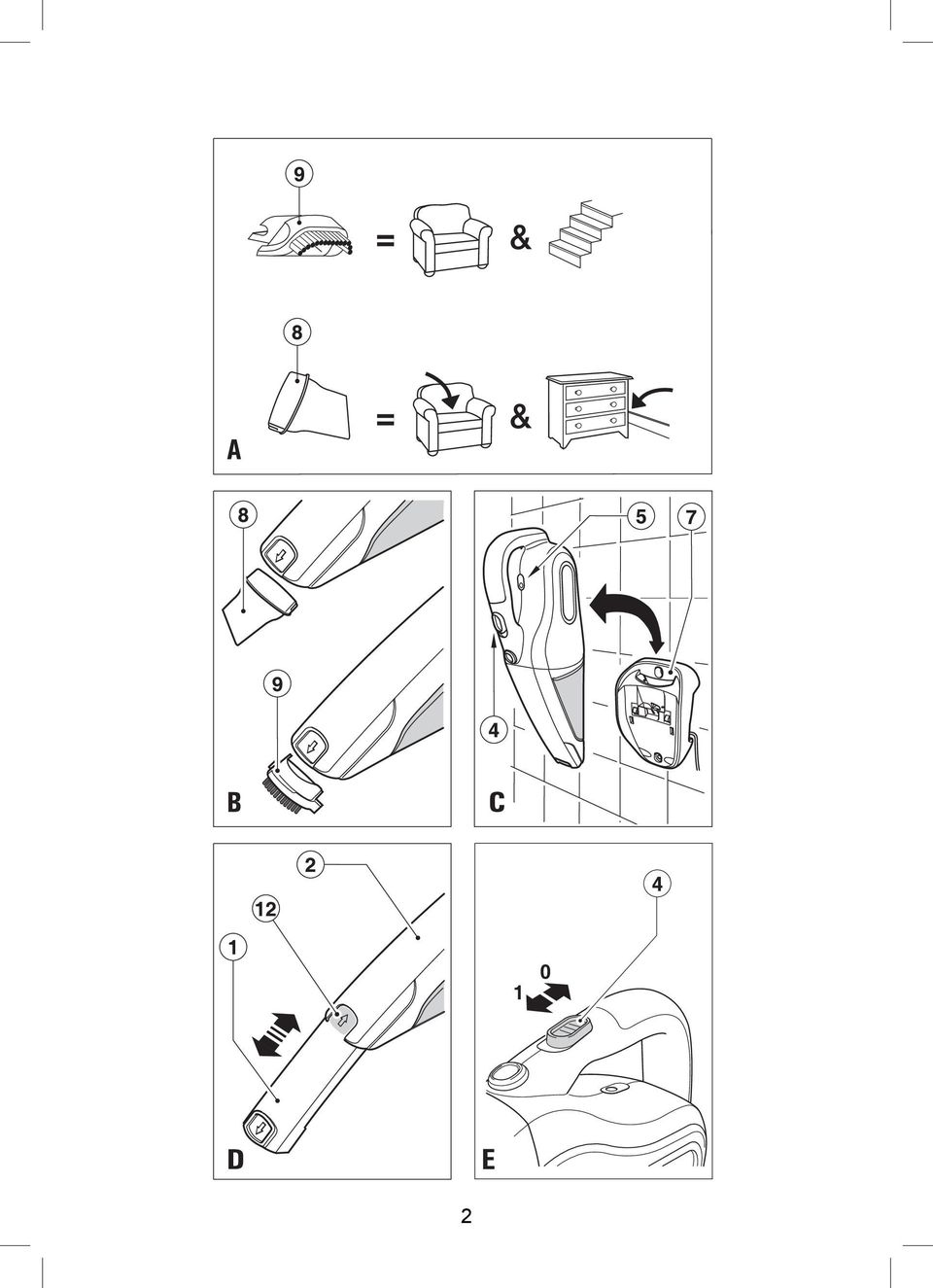 9

=

&

8

=

&

A

8

9

B

5

7

4

C

2

12

1

D

4

0

1

E

2