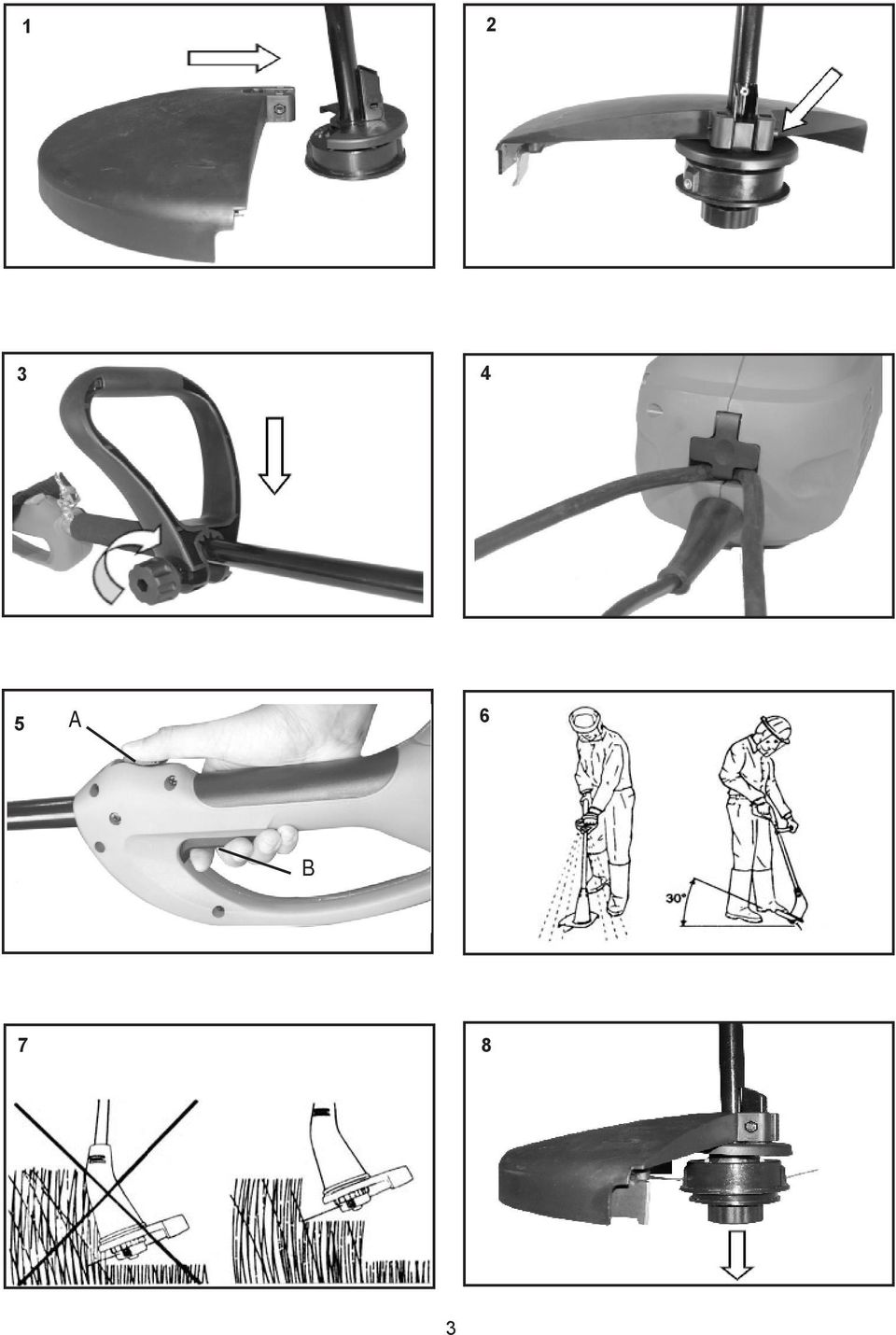 1

2

3

4

5 A

B

6

30°

7

8

3