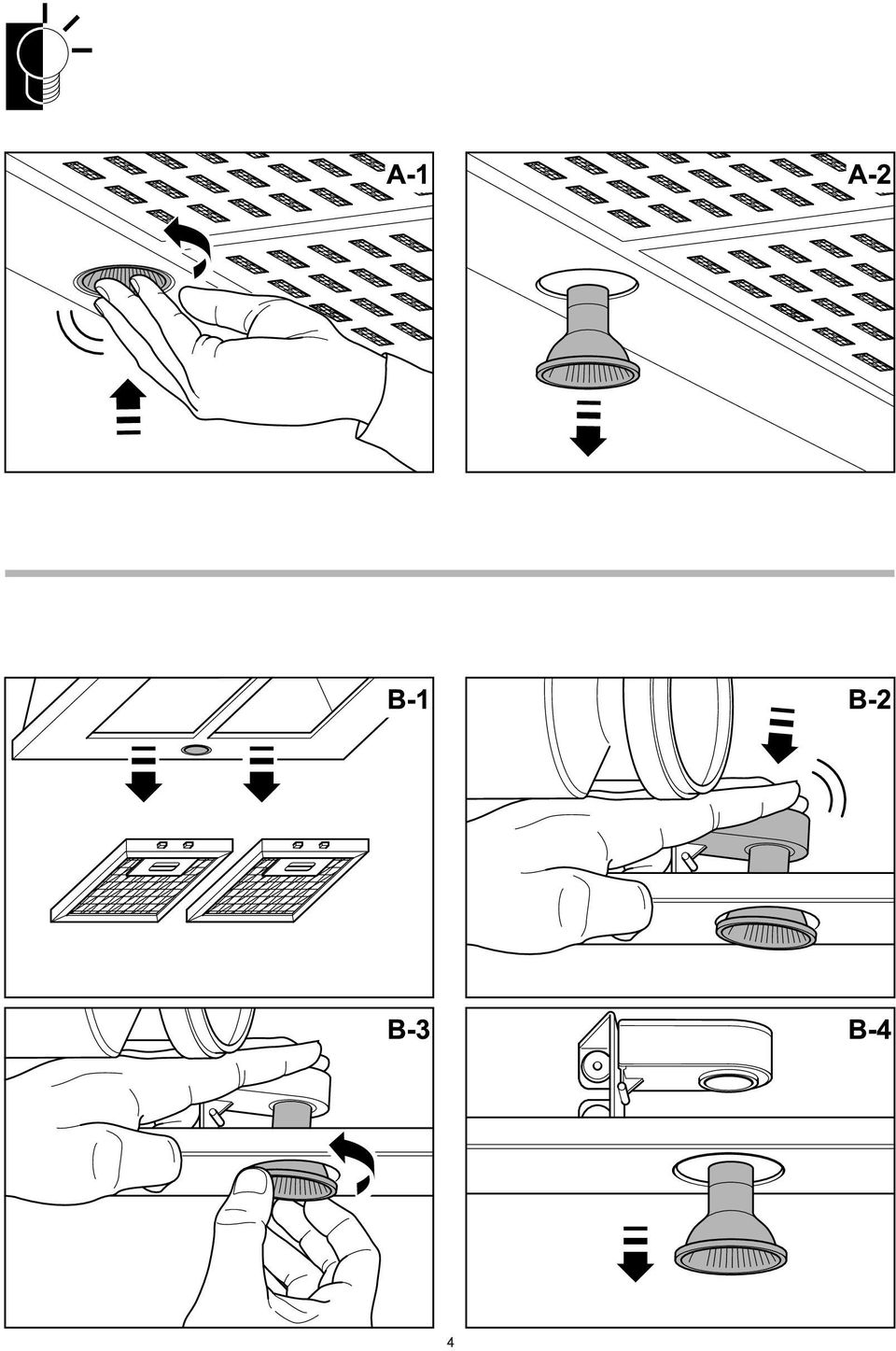 A-1

A-2

B-1

B-2

B-3

B-4

4