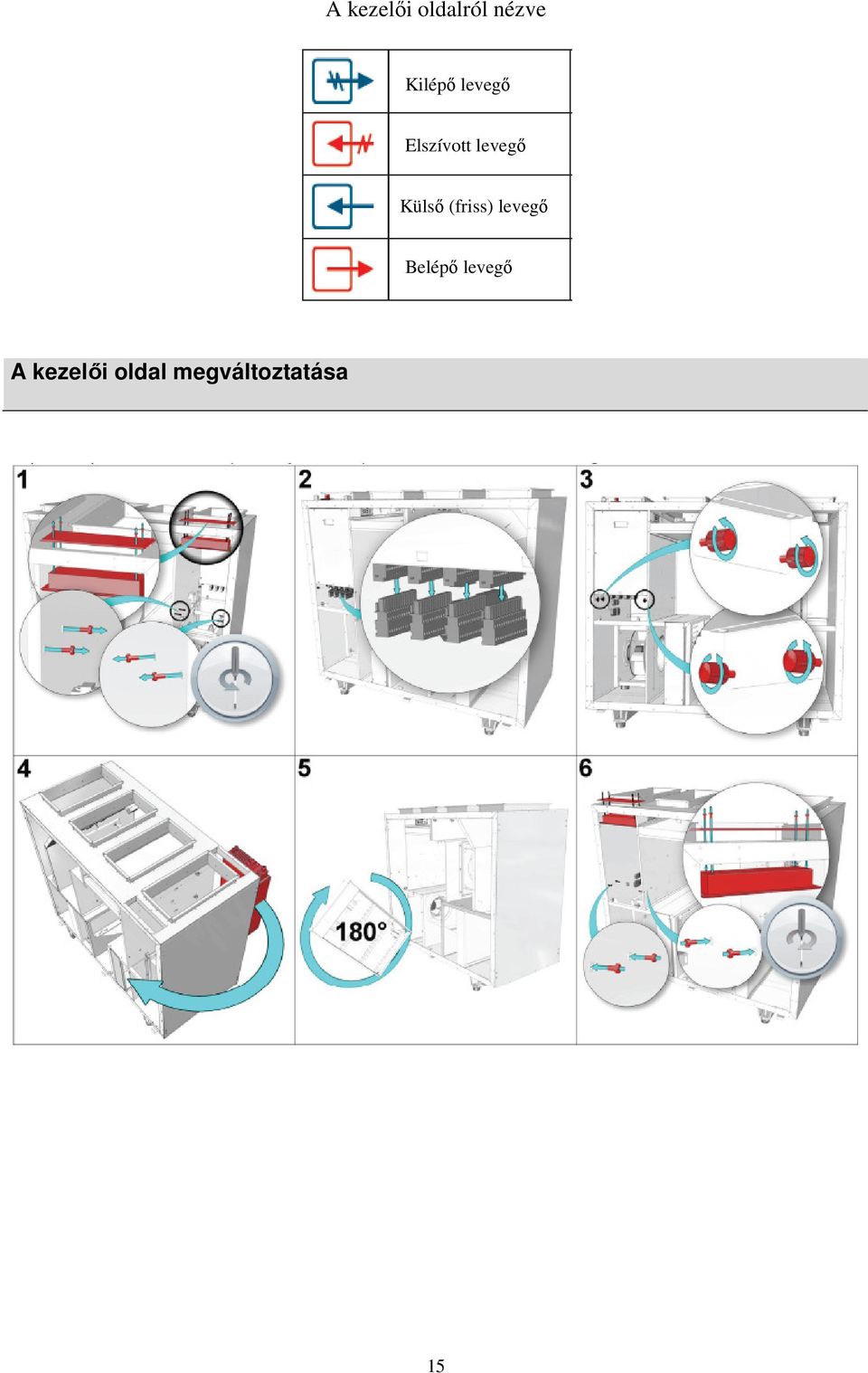 A kezelői oldalról nézve

| | |
|---|---|
| | Kilépő levegő |
| | Elszívott levegő |
| | Külső (friss) levegő |
| | Belépő levegő |

A kezelői oldal megváltoztatása

1

2

3

4

5

180°

6

15