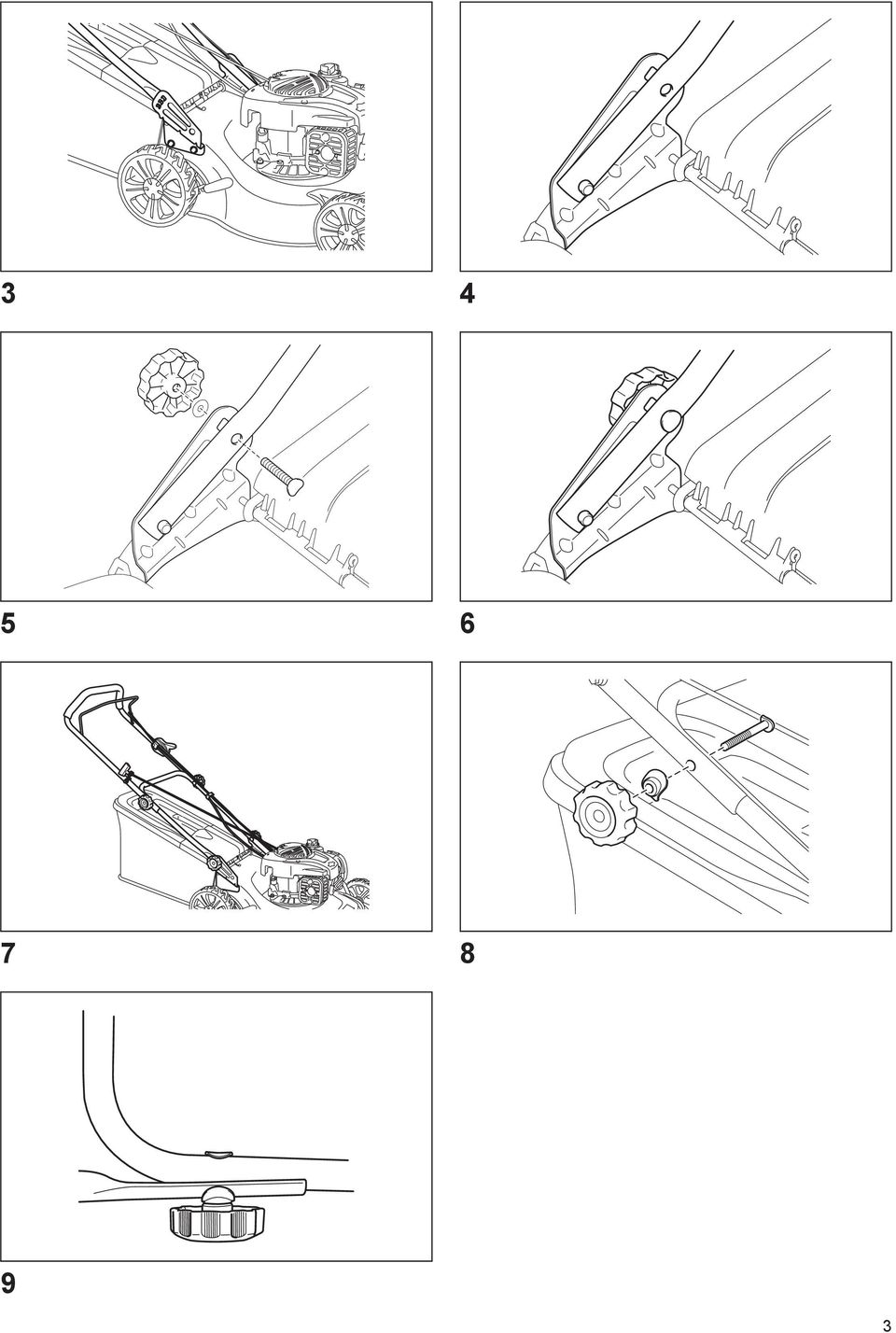 3

4

5

6

7

8

9

3