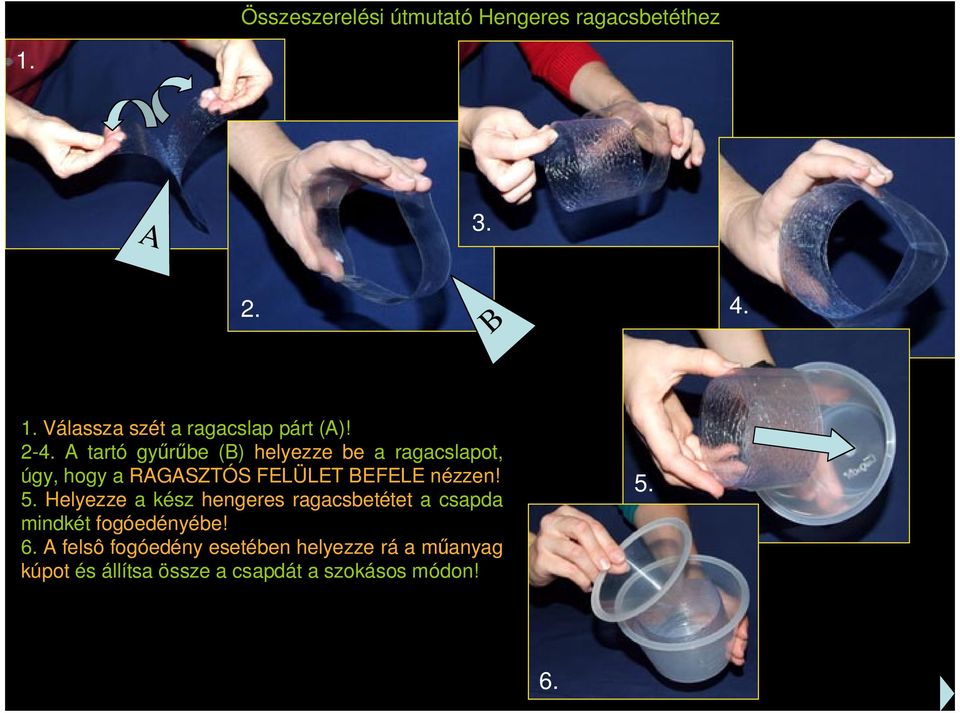 Összeszerelési útmutató Hengeres ragacsbetéthez

1.

A

2.

B

3.

4.

5.

6.

1. Válassza szét a ragacslap párt (A)!
2-4. A tartó gyűrűbe (B) helyezze be a ragacslapot, úgy, hogy a RAGASZTÓS FELÜLET BEFELE nézzen!
5. Helyezze a kész hengeres ragacsbetétet a csapda mindkét fogóedényébe!
6. A felsô fogóedény esetében helyezze rá a műanyag kúpot és állítsa össze a csapdát a szokásos módon!