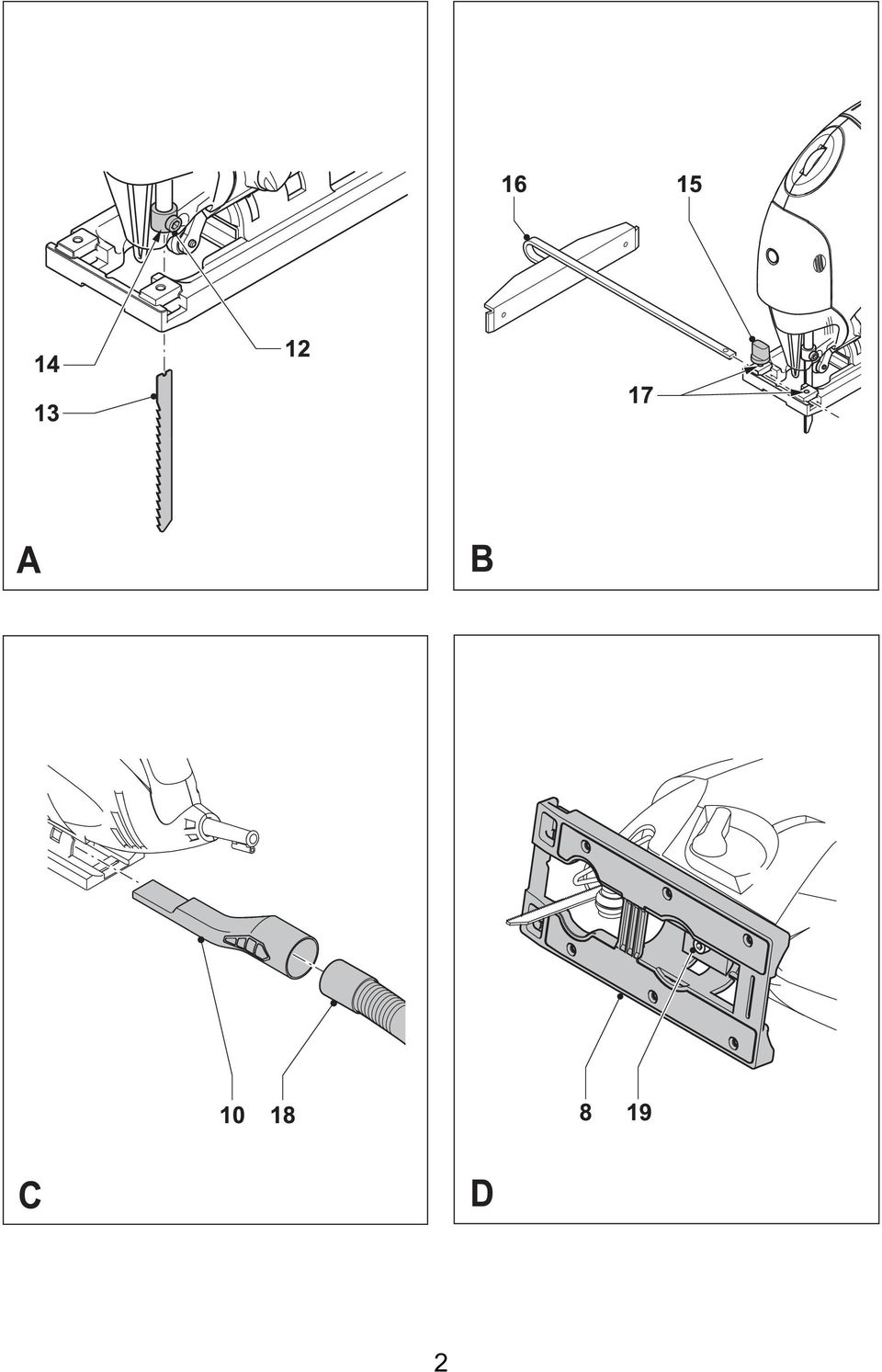 14

12

13

A

16

15

17

B

10 18

C

8 19

D

2