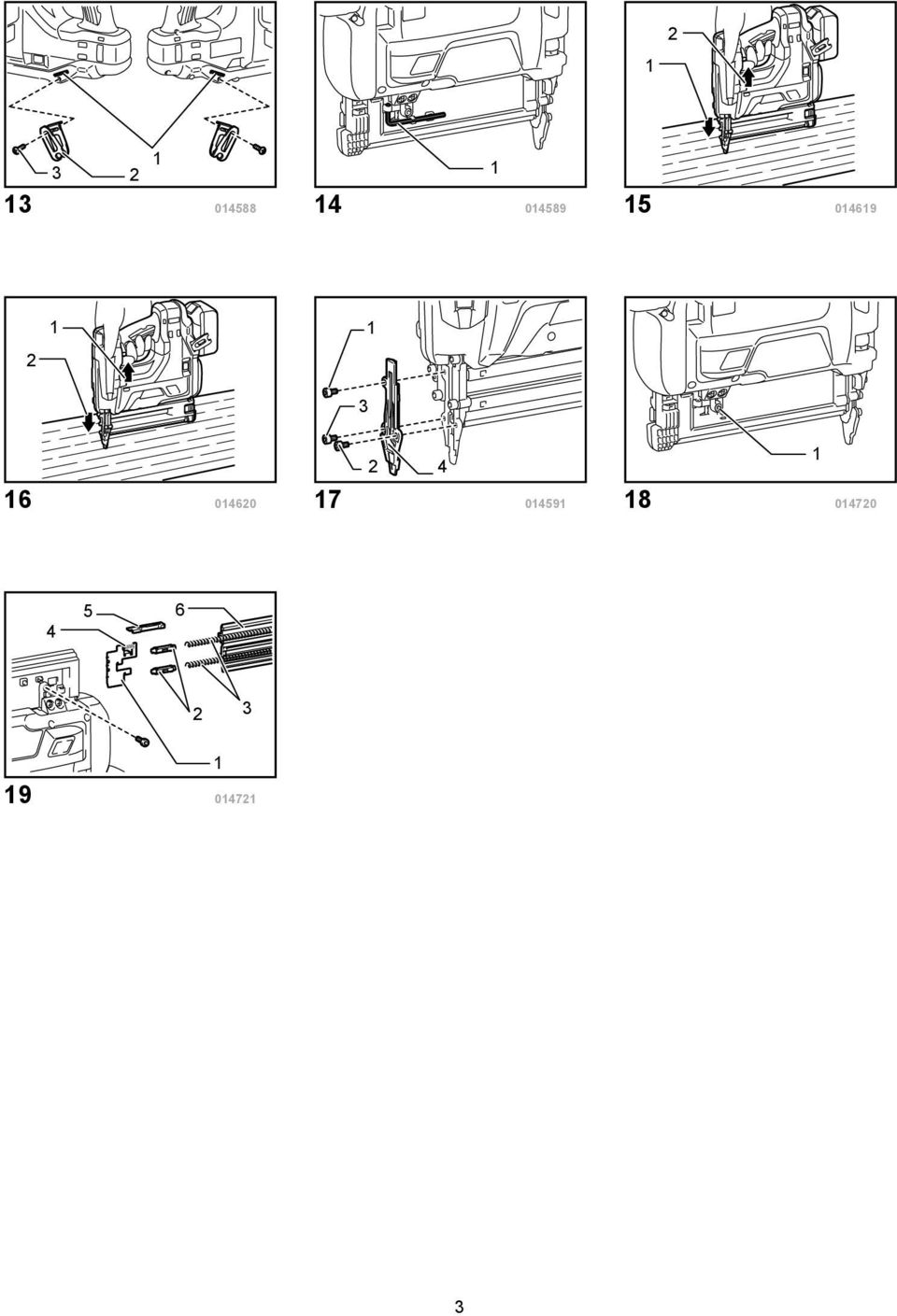 3
2
1

13 014588

1

14 014589

2
1

15 014619

1
2

16 014620

1
3
2
4

17 014591

1

18 014720

4
5
6
2
3
1

19 014721

3