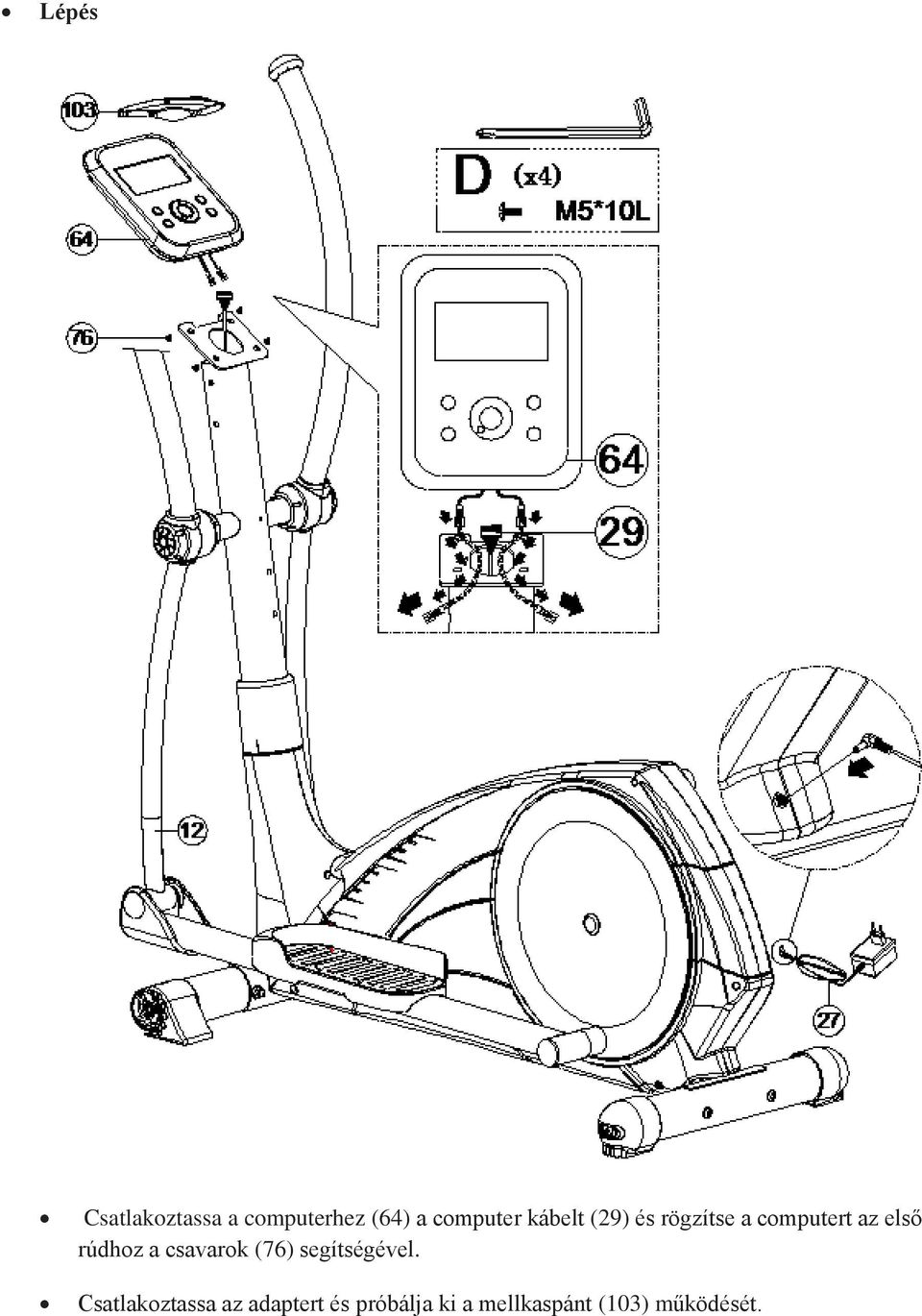 • Lépés

103

64

76

D (x4)

M5*10L

64

29

12

27

• Csatlakoztassa a computerhez (64) a computer kábelt (29) és rögzítse a computert az első rúdhoz a csavarok (76) segítségével.

• Csatlakoztassa az adaptert és próbálja ki a mellkaspánt (103) működését.