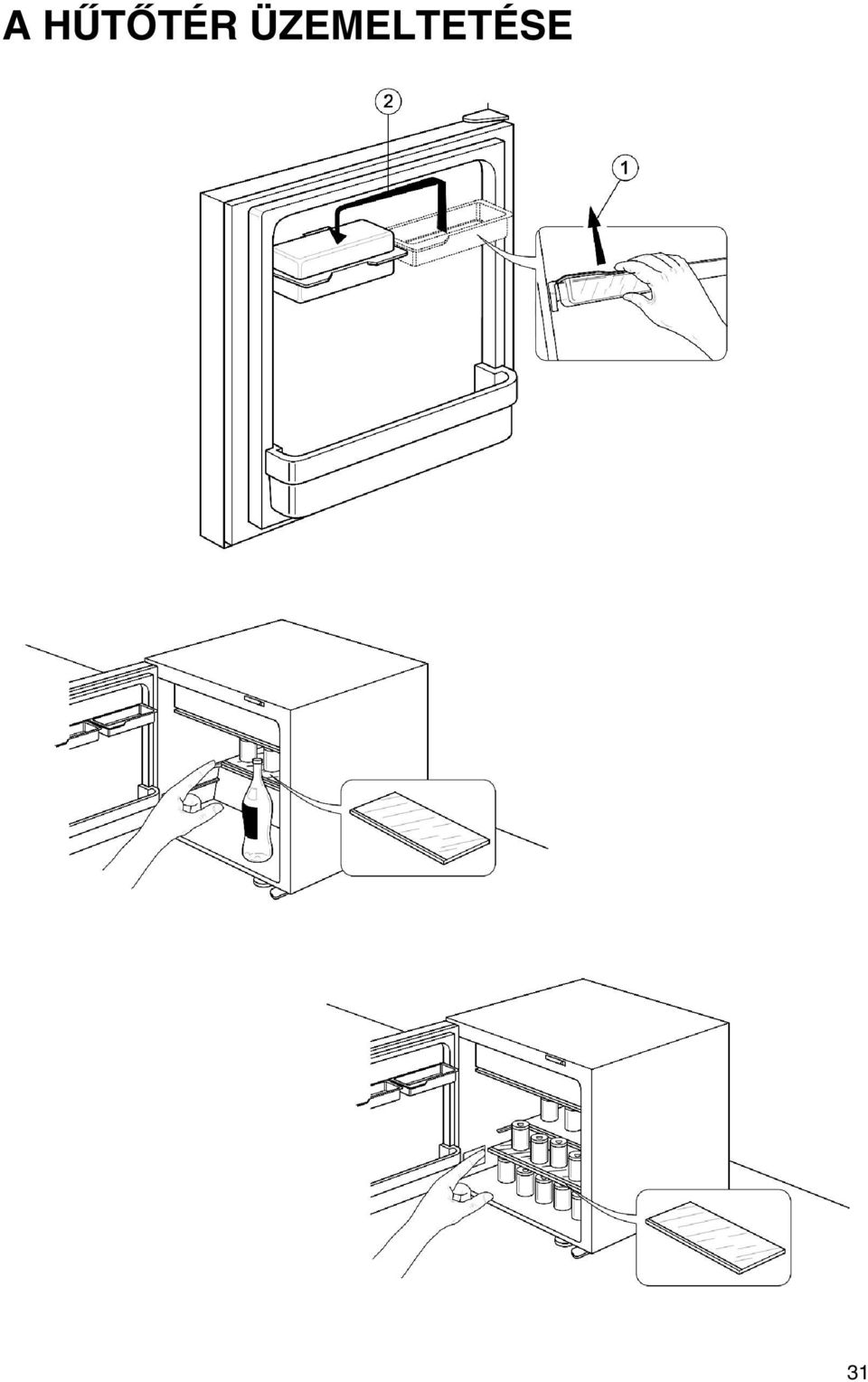 A HŰTŐTÉR ÜZEMELTETÉSE

2

1

31