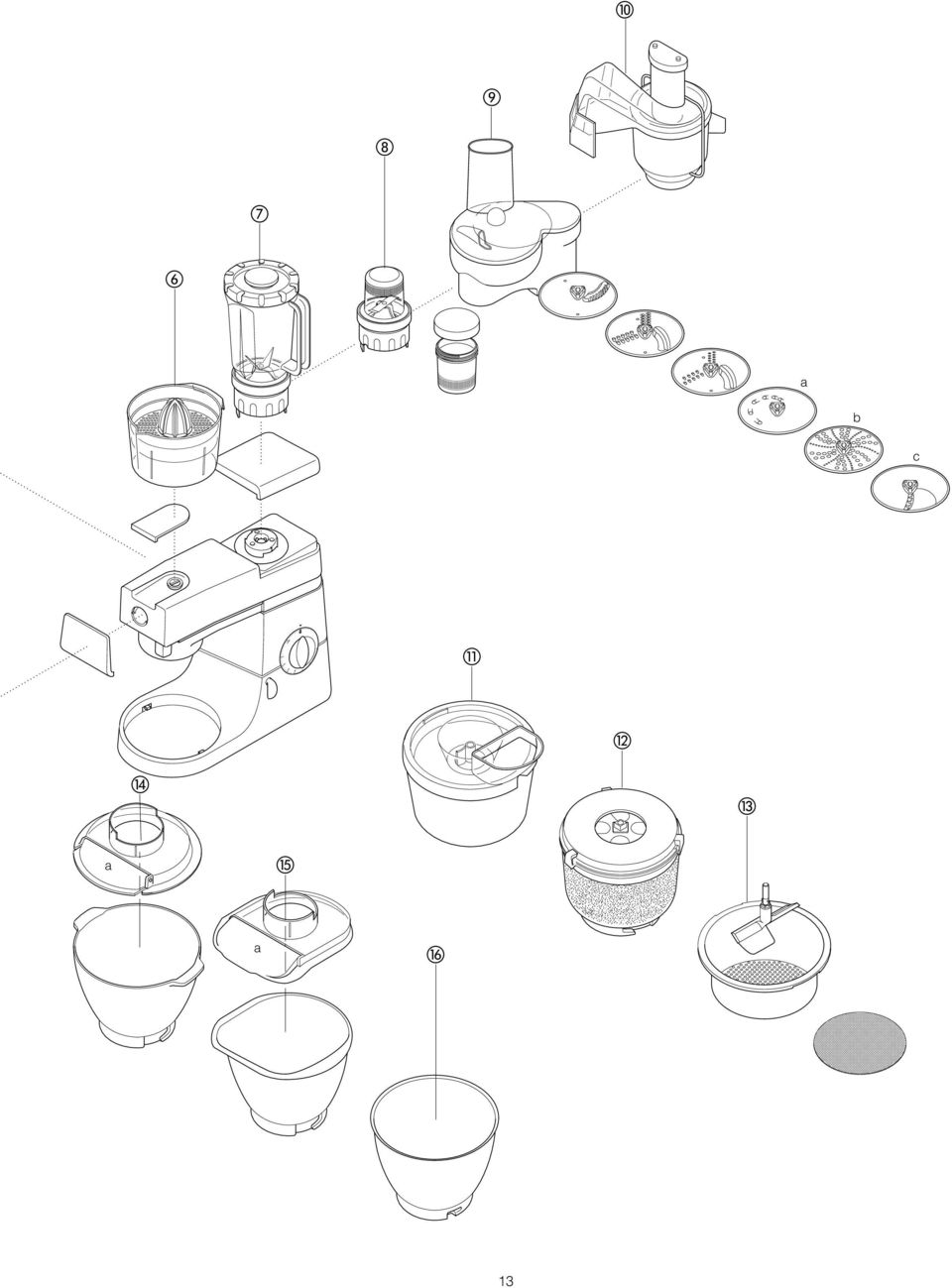 ⑩

⑨

⑧

⑦

⑥

a

b

c

⑪

⑫

⑭

⑬

a

⑮

a

⑯

13