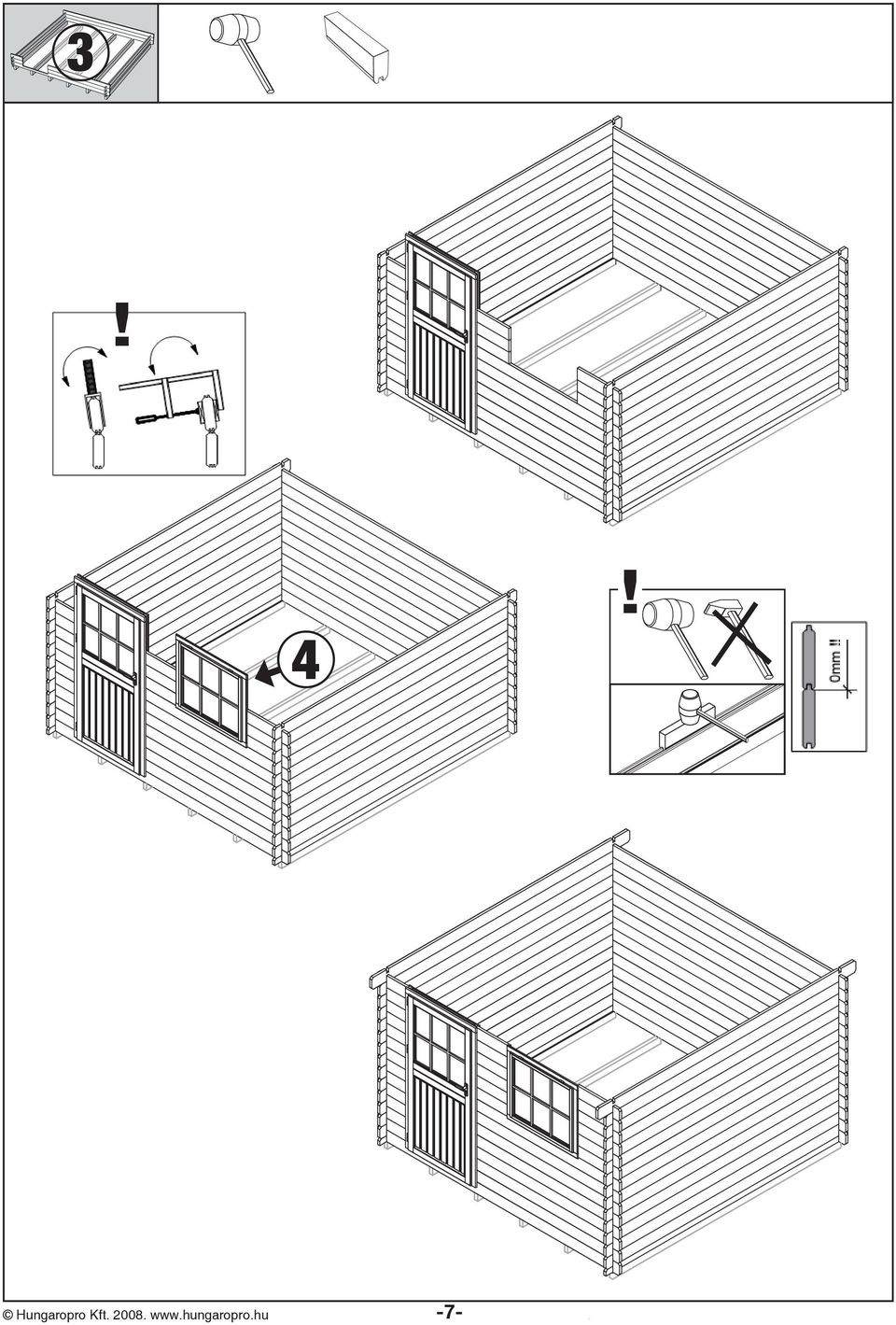 3

!

4

!

0mm !!

© Hungaropro Kft. 2008. www.hungaropro.hu

-7-