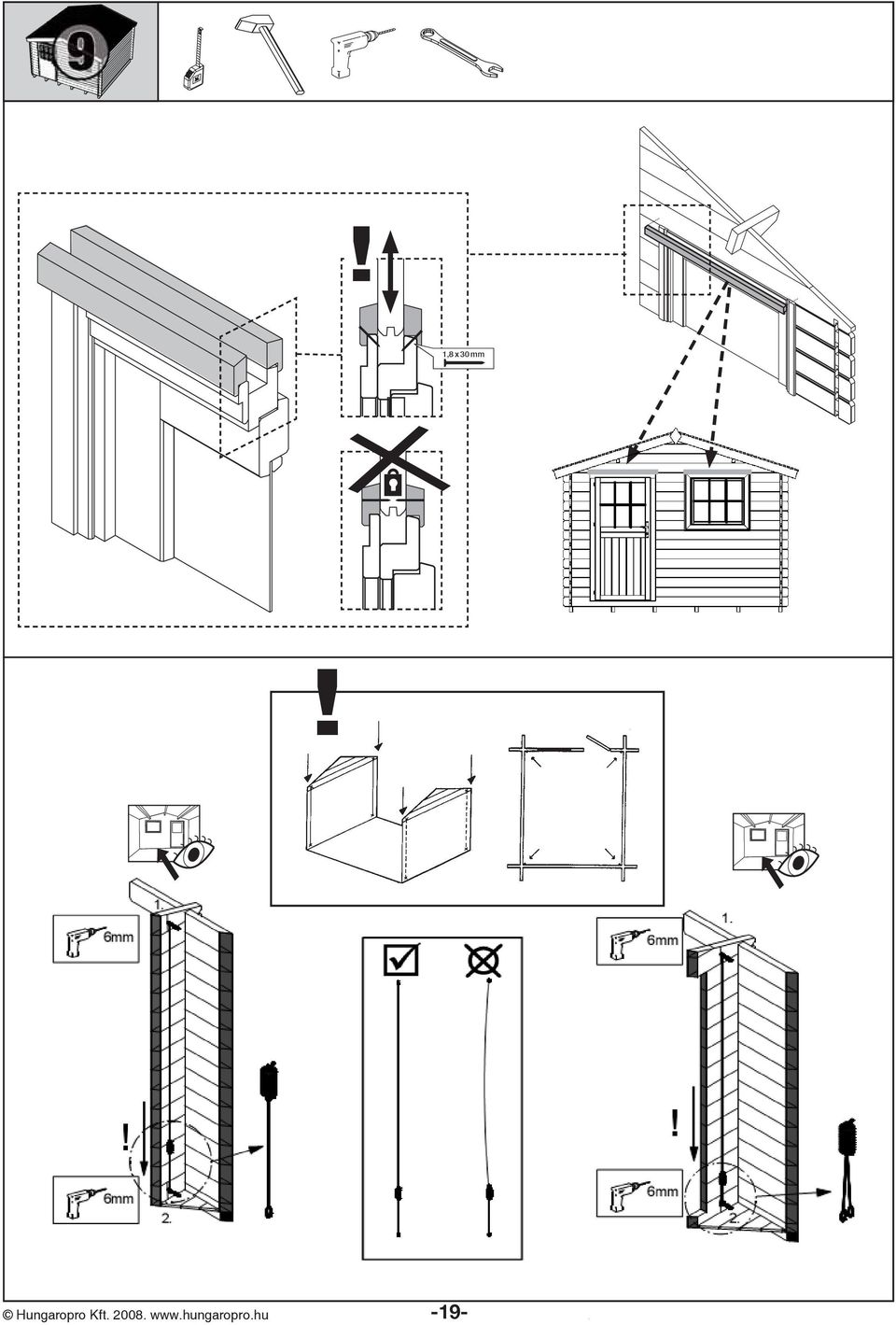 9

!

1,8 x 30 mm

!

1.

6mm

!

6mm

2.

1.

6mm

!

6mm

2.

© Hungaropro Kft. 2008. www.hungaropro.hu

-19-