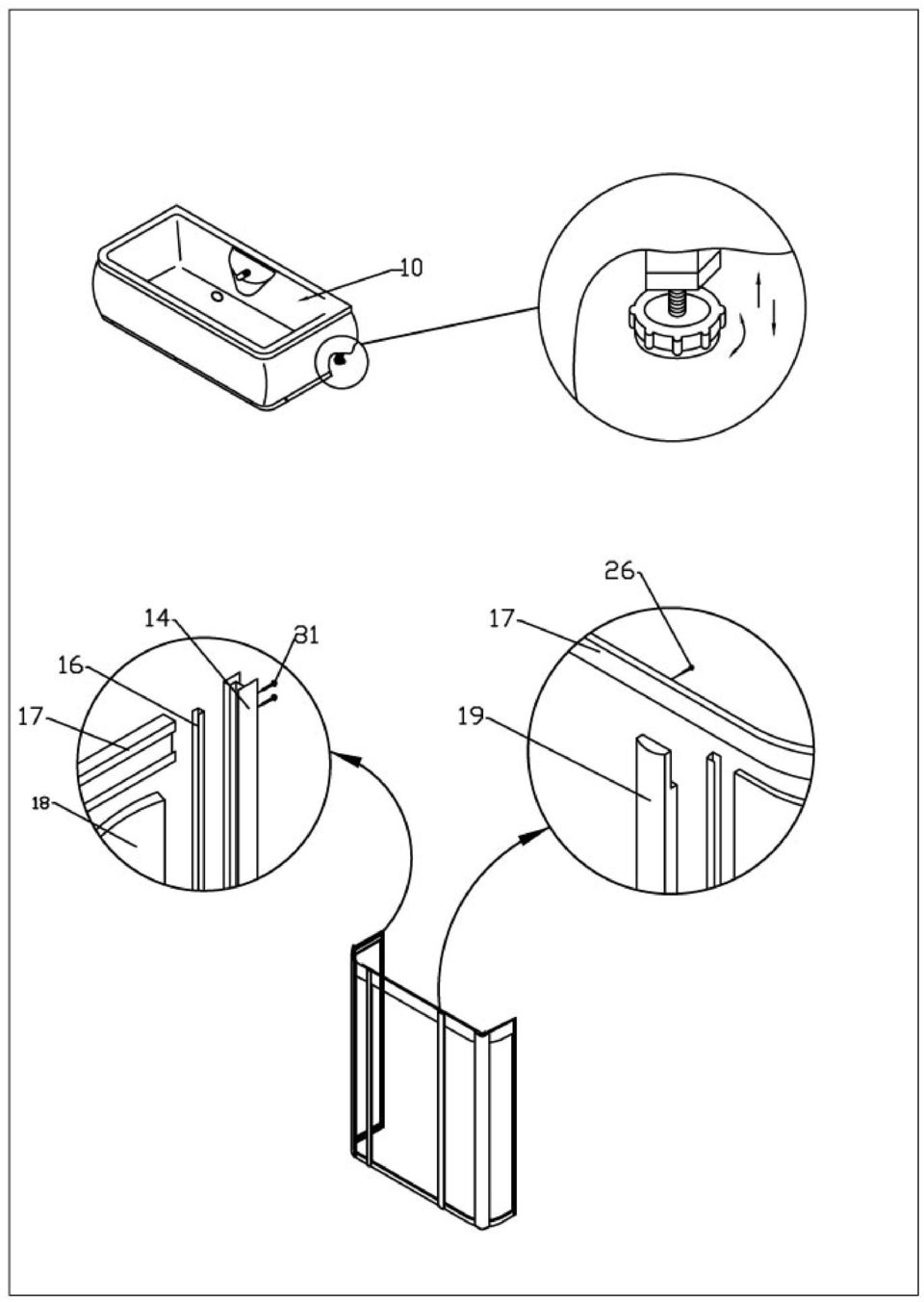 10

14
31
16
17
18

26
17
19