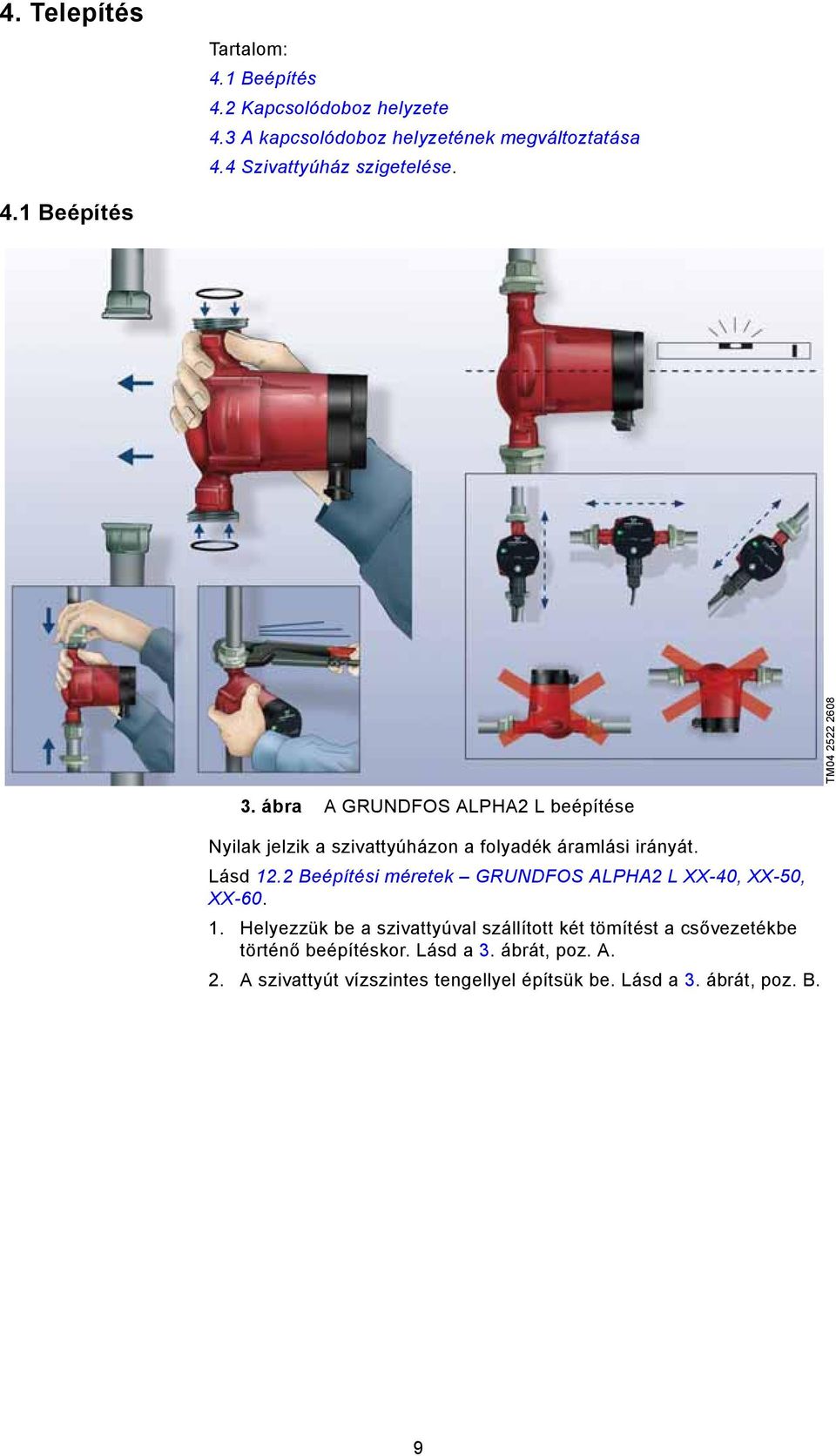 4. Telepítés

Tartalom:
4.1 Beépítés
4.2 Kapcsolódoboz helyzete
4.3 A kapcsolódoboz helyzetének megváltoztatása
4.4 Szivattyúház szigetelése.

4.1 Beépítés

TM04 2522 2608

3. ábra A GRUNDFOS ALPHA2 L beépítése

Nyilak jelzik a szivattyúházon a folyadék áramlási irányát.

Lásd 12.2 Beépítési méretek – GRUNDFOS ALPHA2 L XX-40, XX-50, XX-60.

1. Helyezzük be a szivattyúval szállított két tömítést a csővezetékbe történő beépítéskor. Lásd a 3. ábrát, poz. A.

2. A szivattyút vízszintes tengellyel építsük be. Lásd a 3. ábrát, poz. B.

9