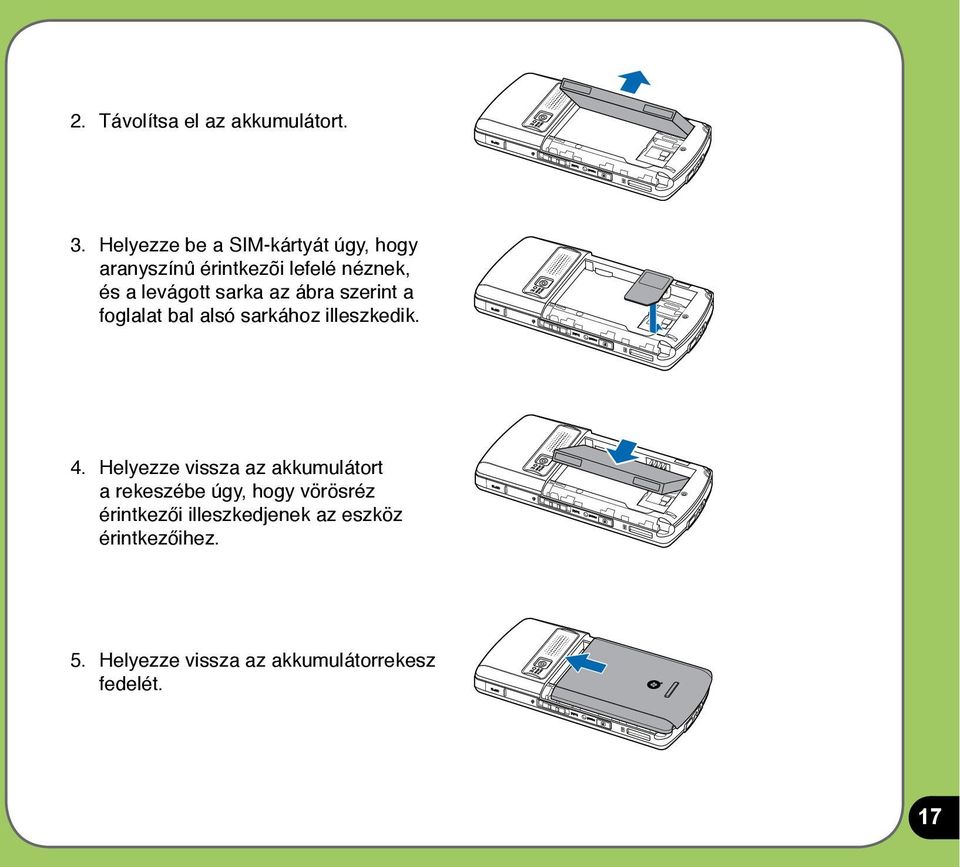 2. Távolítsa el az akkumulátort.

3. Helyezze be a SIM-kártyát úgy, hogy aranyszínû érintkezõi lefelé néznek, és a levágott sarka az ábra szerint a foglalat bal alsó sarkához illeszkedik.

4. Helyezze vissza az akkumulátort a rekeszébe úgy, hogy vörösréz érintkezői illeszkedjenek az eszköz érintkezőihez.

5. Helyezze vissza az akkumulátorrekesz fedelét.

17