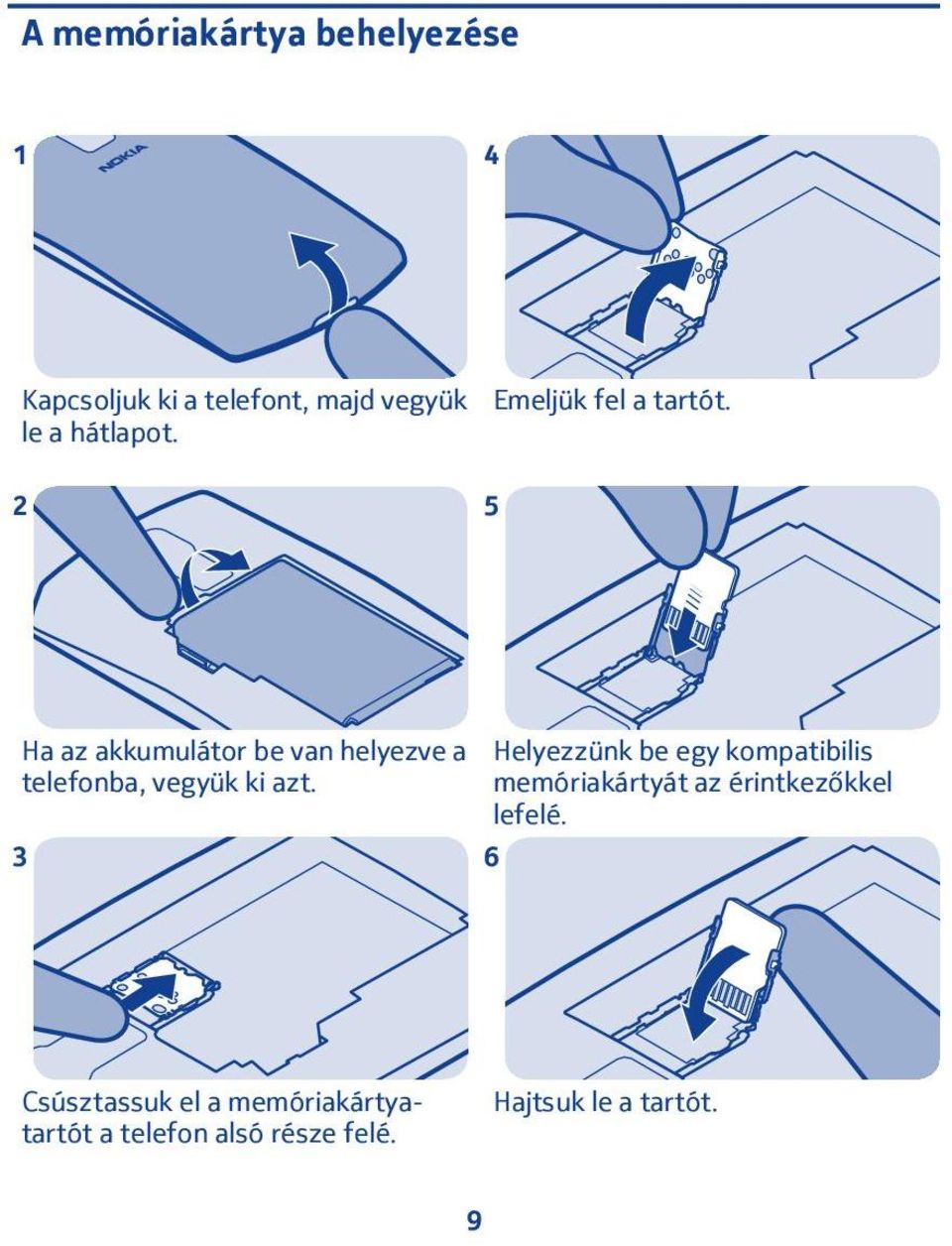 A memóriakártya behelyezése

1

NOKIA

Kapcsoljuk ki a telefont, majd vegyük le a hátlapot.

2

Ha az akkumulátor be van helyezve a telefonba, vegyük ki azt.

3

Csúsztassuk el a memóriakártyatartót a telefon alsó része felé.

4

Emeljük fel a tartót.

5

Helyezzünk be egy kompatibilis memóriakártyát az érintkezőkkel lefelé.

6

Hajtsuk le a tartót.

9