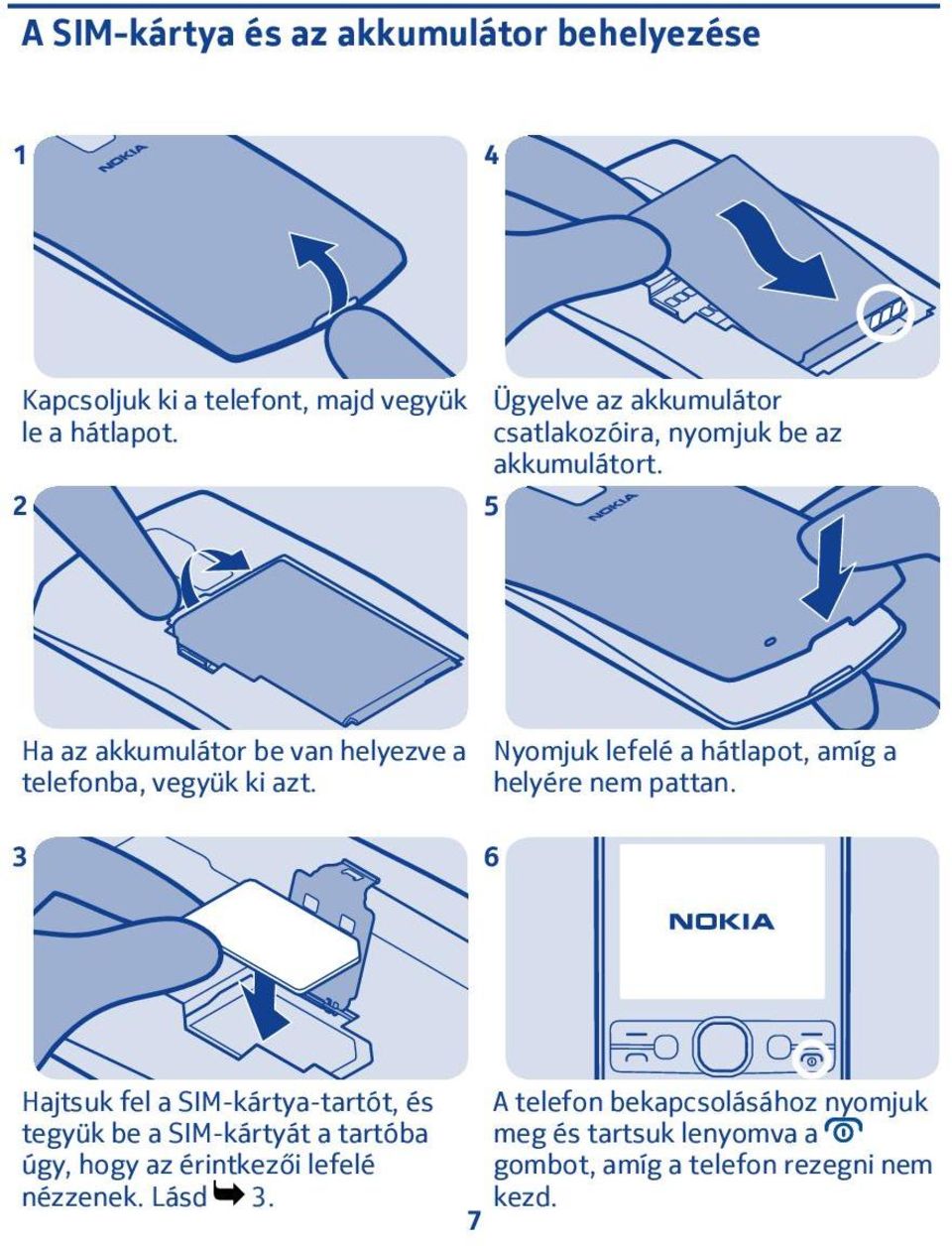 A SIM-kártya és az akkumulátor behelyezése

1

NOKIA

Kapcsoljuk ki a telefont, majd vegyük le a hátlapot.

2

Ha az akkumulátor be van helyezve a telefonba, vegyük ki azt.

3

Hajtsuk fel a SIM-kártya-tartót, és tegyük be a SIM-kártyát a tartóba úgy, hogy az érintkezői lefelé nézzenek. Lásd 3.

4

Ügyelve az akkumulátor csatlakozóira, nyomjuk be az akkumulátort.

5

NOKIA

Nyomjuk lefelé a hátlapot, amíg a helyére nem pattan.

6

NOKIA

A telefon bekapcsolásához nyomjuk meg és tartsuk lenyomva a gombot, amíg a telefon rezegni nem kezd.

7