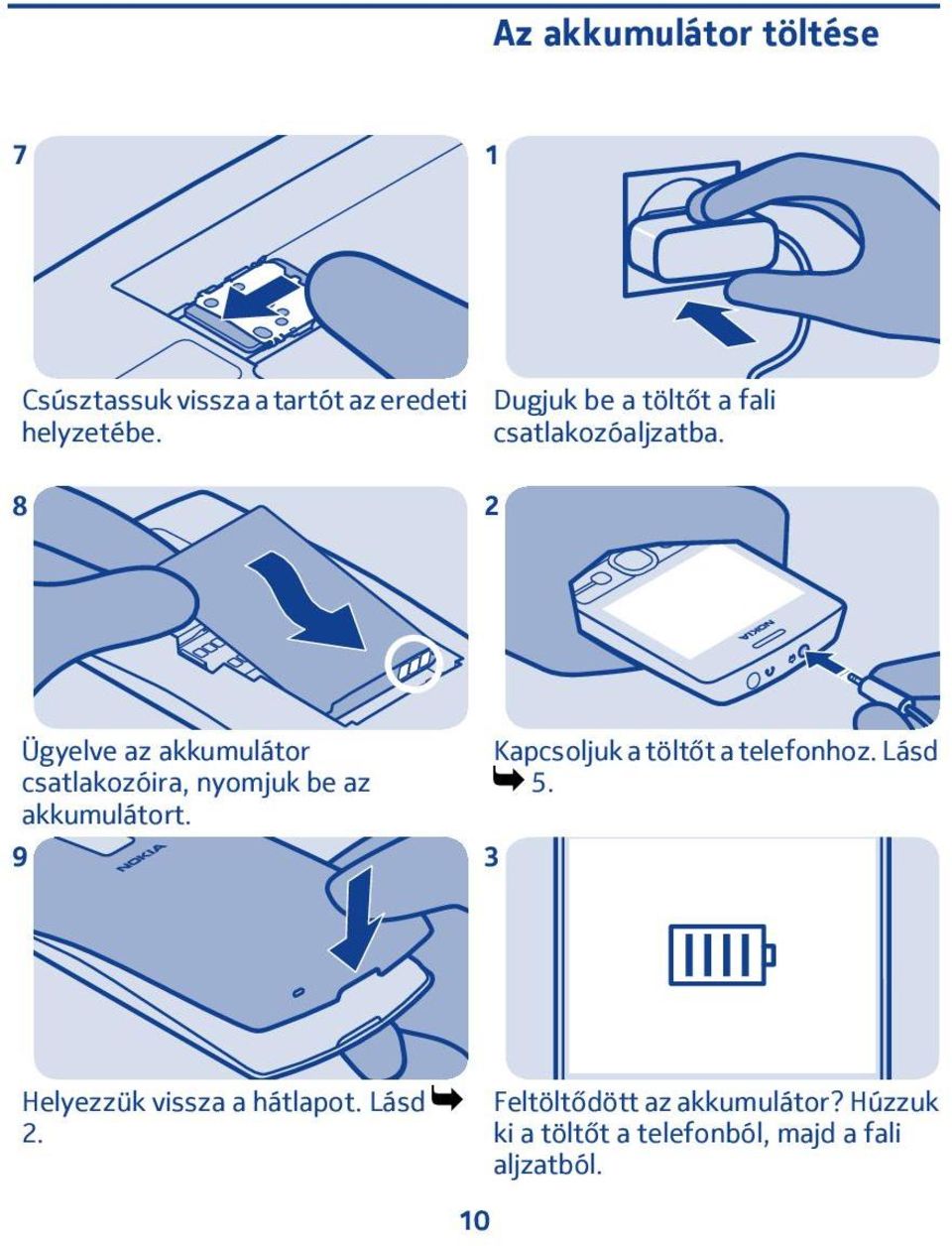 Az akkumulátor töltése

7

Csúsztassuk vissza a tartót az eredeti helyzetébe.

8

Ügyelve az akkumulátor csatlakozóira, nyomjuk be az akkumulátort.

9

NOKIA

Helyezzük vissza a hátlapot. Lásd ➥ 2.

1

Dugjuk be a töltőt a fali csatlakozóaljzatba.

2

NOKIA

Kapcsoljuk a töltőt a telefonhoz. Lásd ➥ 5.

3

Feltöltődött az akkumulátor? Húzzuk ki a töltőt a telefonból, majd a fali aljzatból.

10