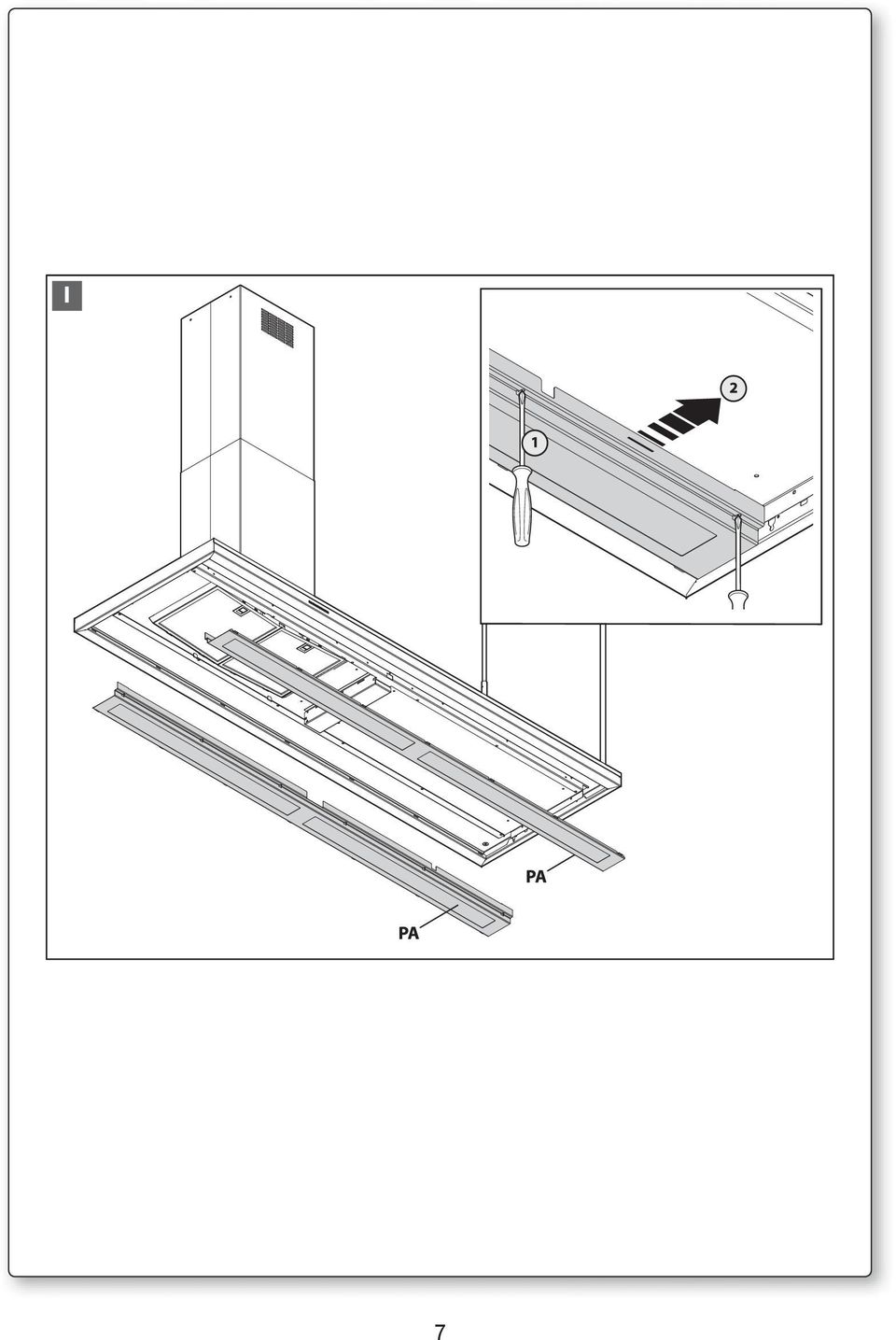 I

2

1

PA

PA

7