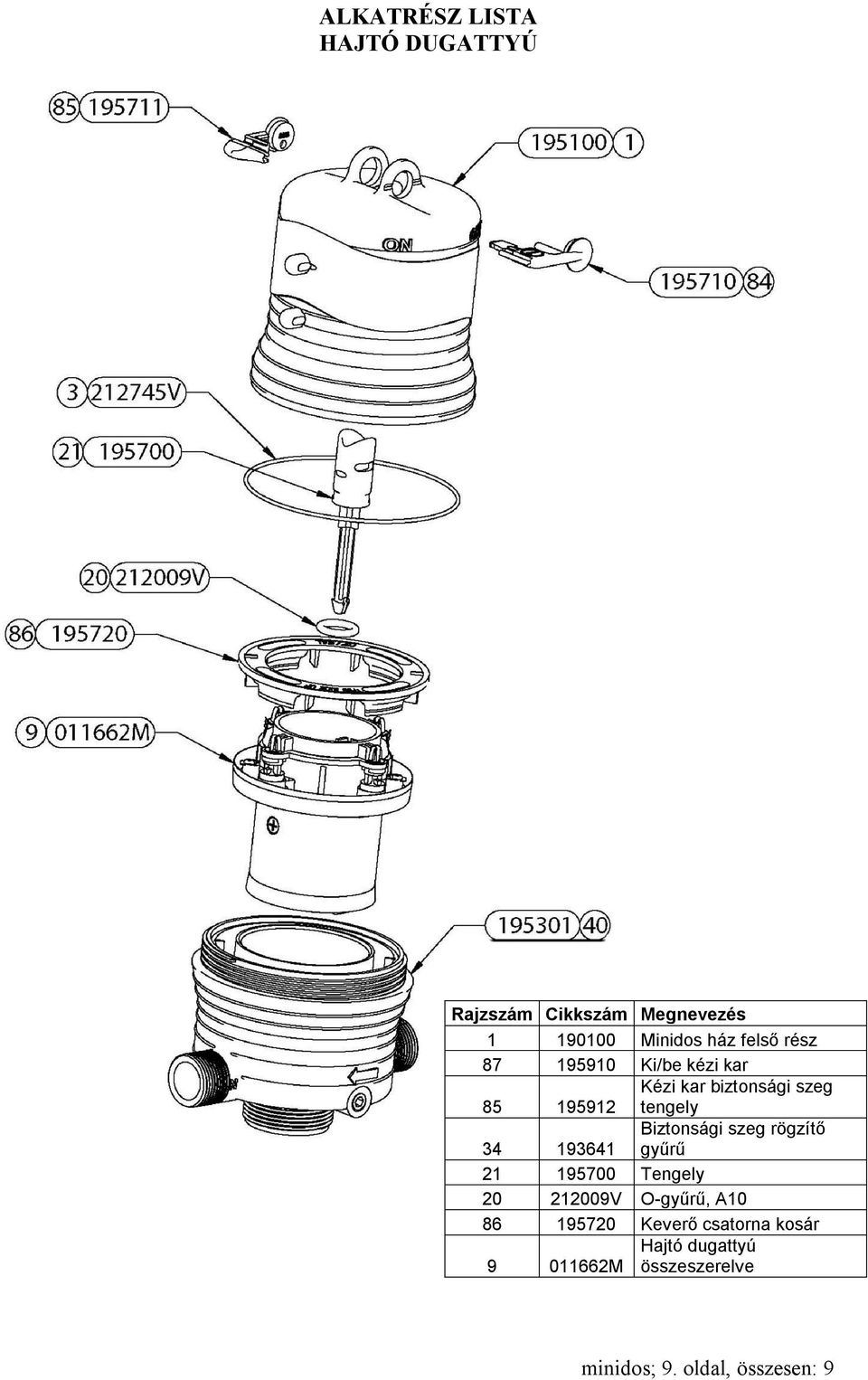 ALKATRÉSZ LISTA
HAJTÓ DUGATTYÚ

85 195711

195100 1

ON

195710 84

3 212745V

21 195700

20 212009V

86 195720

9 011662M

195301 40

| Rajzszám | Cikkszám | Megnevezés |
|---|---|---|
| 1 | 190100 | Minidos ház felső rész |
| 87 | 195910 | Ki/be kézi kar |
| 85 | 195912 | Kézi kar biztonsági szeg tengely |
| 34 | 193641 | Biztonsági szeg rögzítő gyűrű |
| 21 | 195700 | Tengely |
| 20 | 212009V | O-gyűrű, A10 |
| 86 | 195720 | Keverő csatorna kosár |
| 9 | 011662M | Hajtó dugattyú összeszerelve |

minidos; 9. oldal, összesen: 9