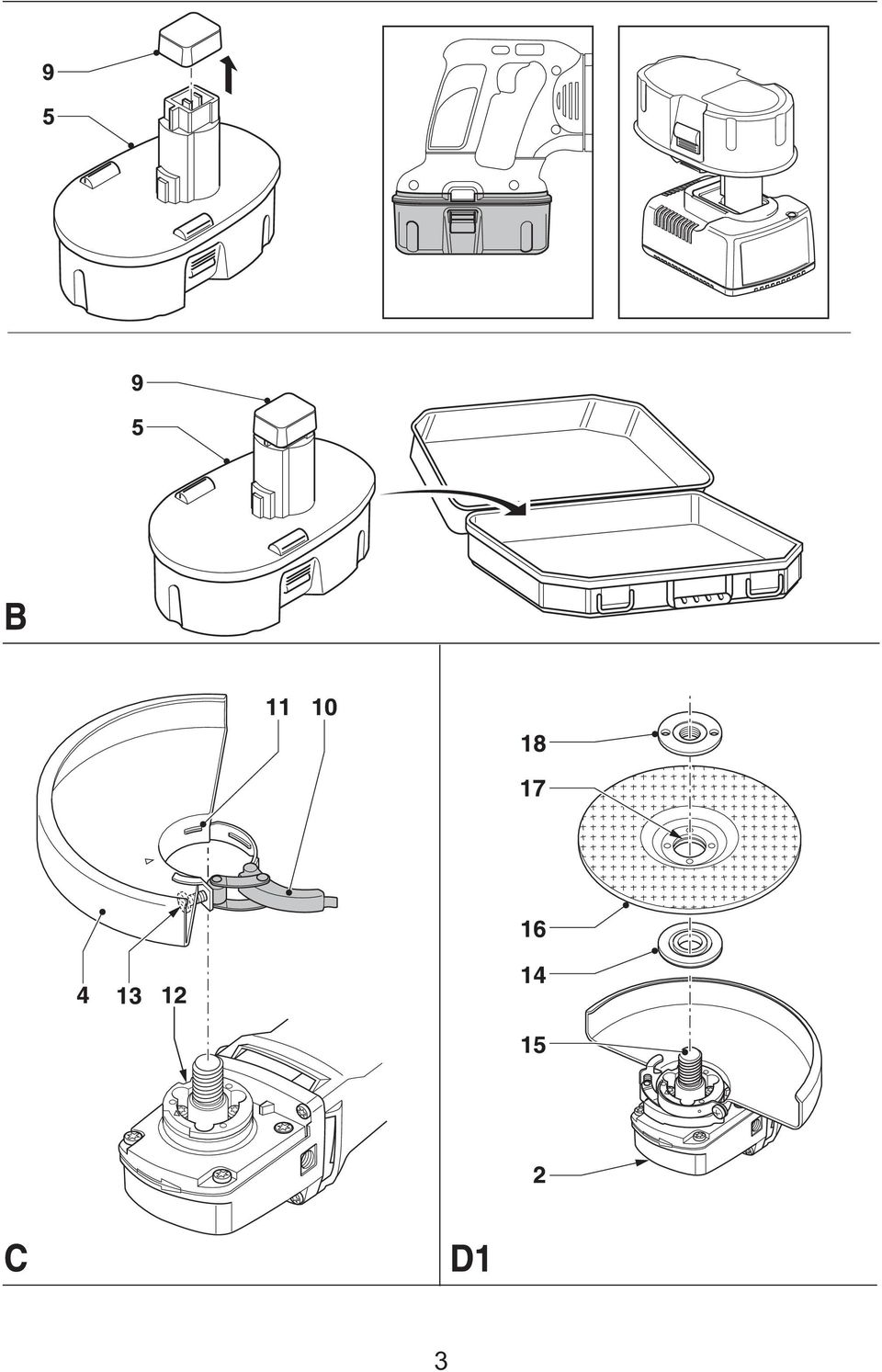 9
5

9
5

B

11 10

4 13 12

C

18
17
16
14
15
2

D1

3