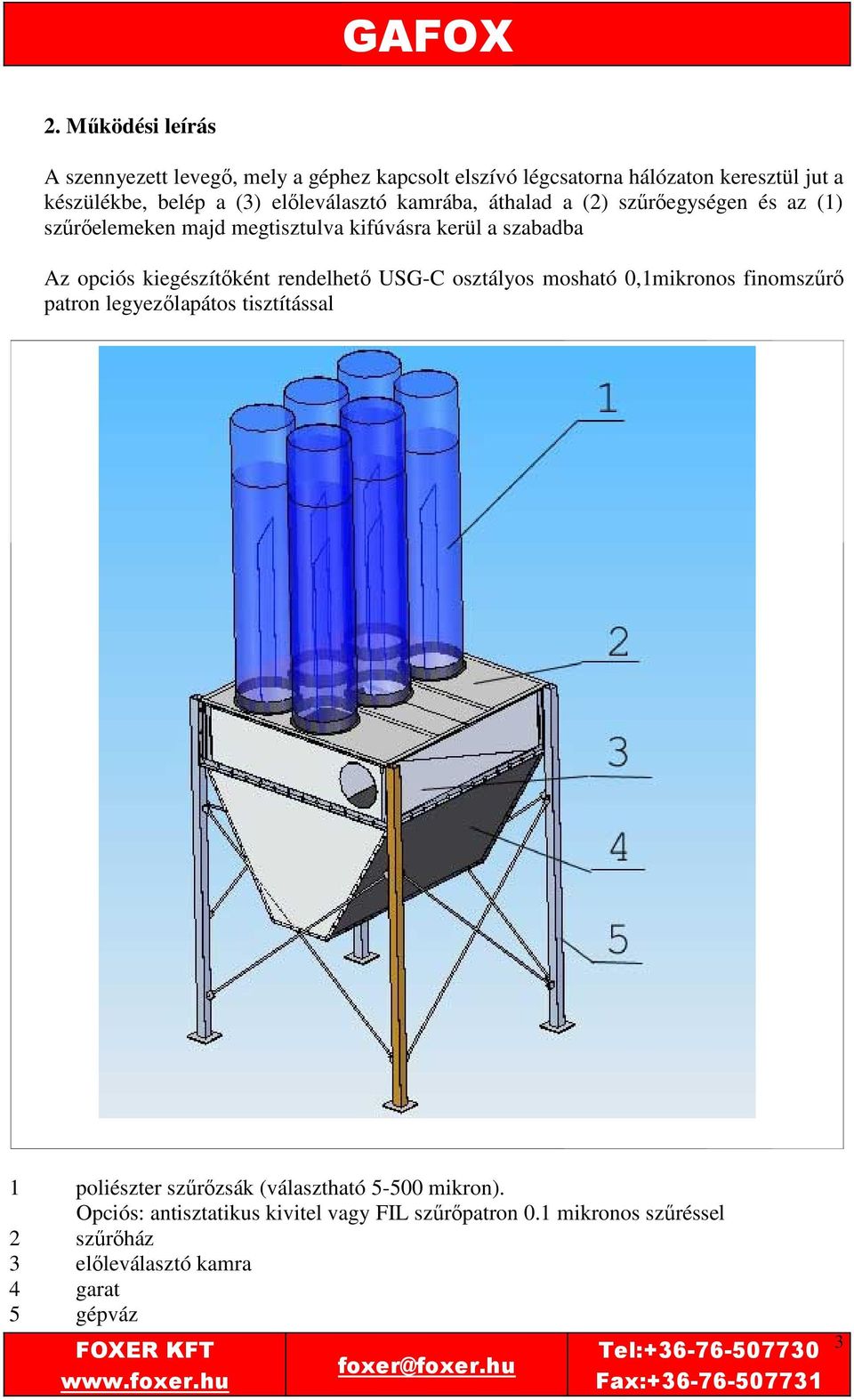 GAFOX

2. Működési leírás

A szennyezett levegő, mely a géphez kapcsolt elszívó légcsatorna hálózaton keresztül jut a készülékbe, belép a (3) előleválasztó kamrába, áthalad a (2) szűrőegységen és az (1) szűrőelemeken majd megtisztulva kifúvásra kerül a szabadba

Az opciós kiegészítőként rendelhető USG-C osztályos mosható 0,1mikronos finomszűrő patron legyezőlapátos tisztítással

1
2
3
4
5

1 poliészter szűrőzsák (választható 5-500 mikron).
Opciós: antisztatikus kivitel vagy FIL szűrőpatron 0.1 mikronos szűréssel
2 szűrőház
3 előleválasztó kamra
4 garat
5 gépváz

FOXER KFT
www.foxer.hu
foxer@foxer.hu
Tel:+36-76-507730
Fax:+36-76-507731
3