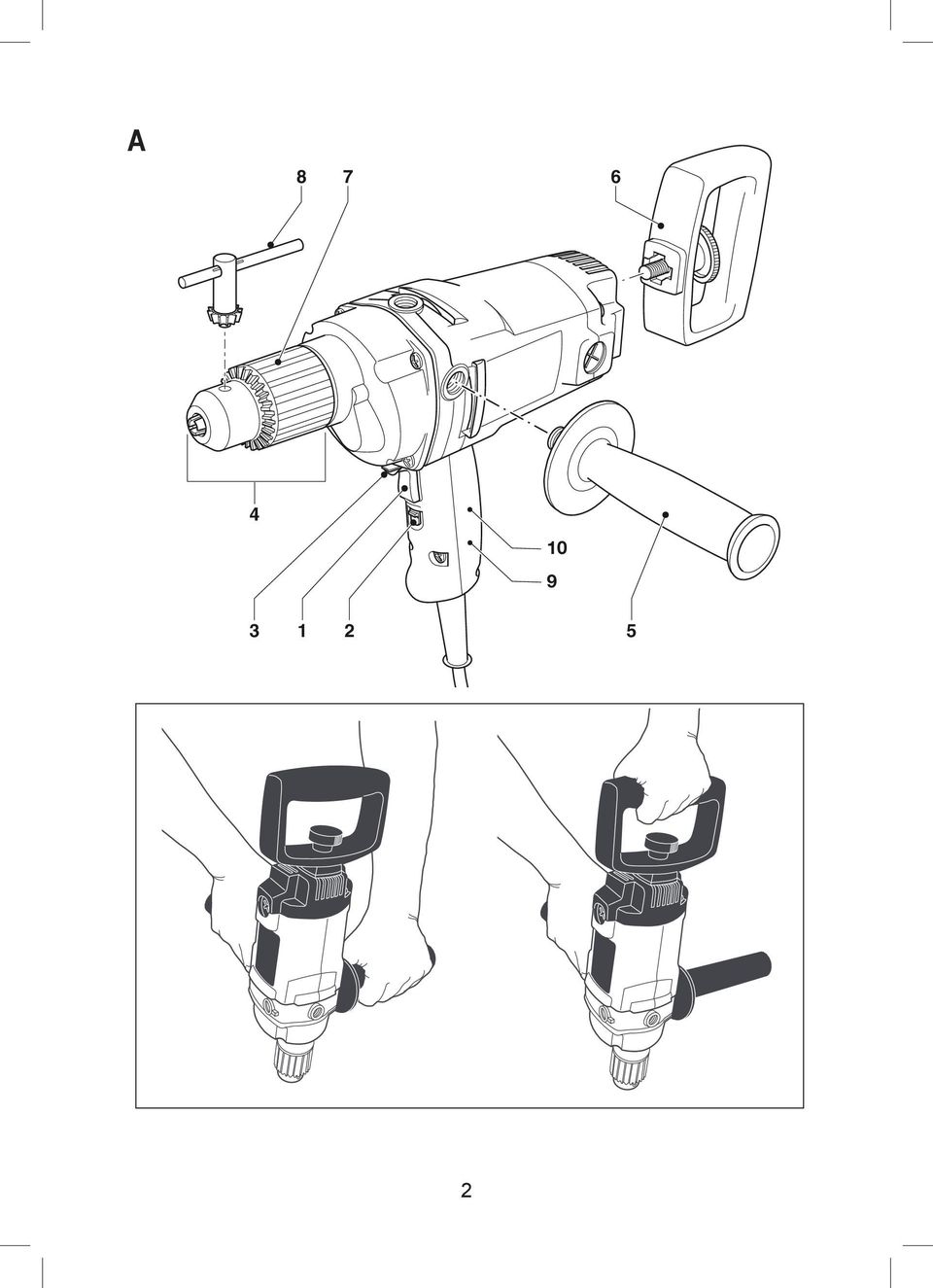 A

8 7 6

4

10

9

3 1 2 5

2