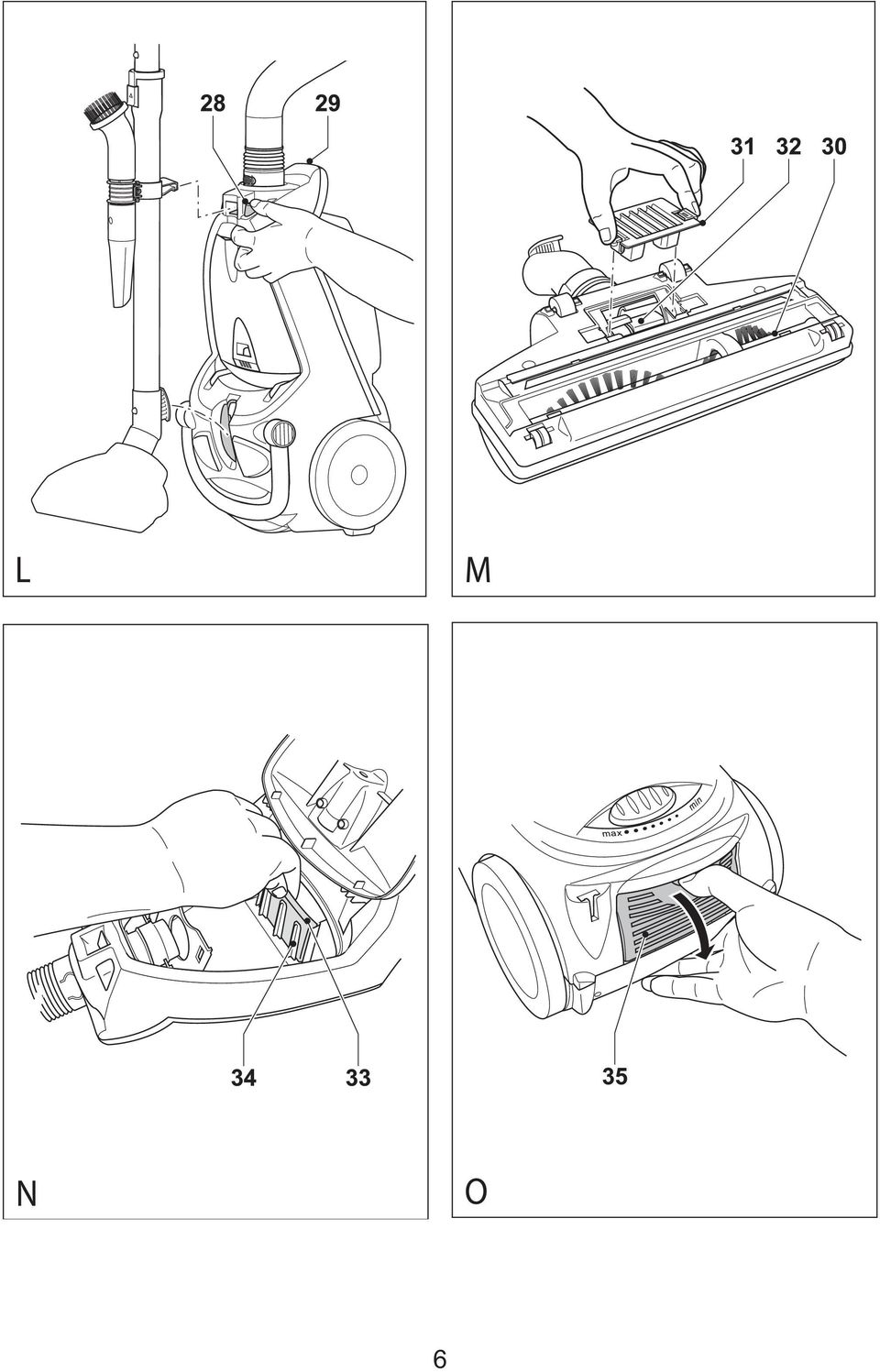 28
29

L

31 32 30

M

34 33

N

max min

35

O

6