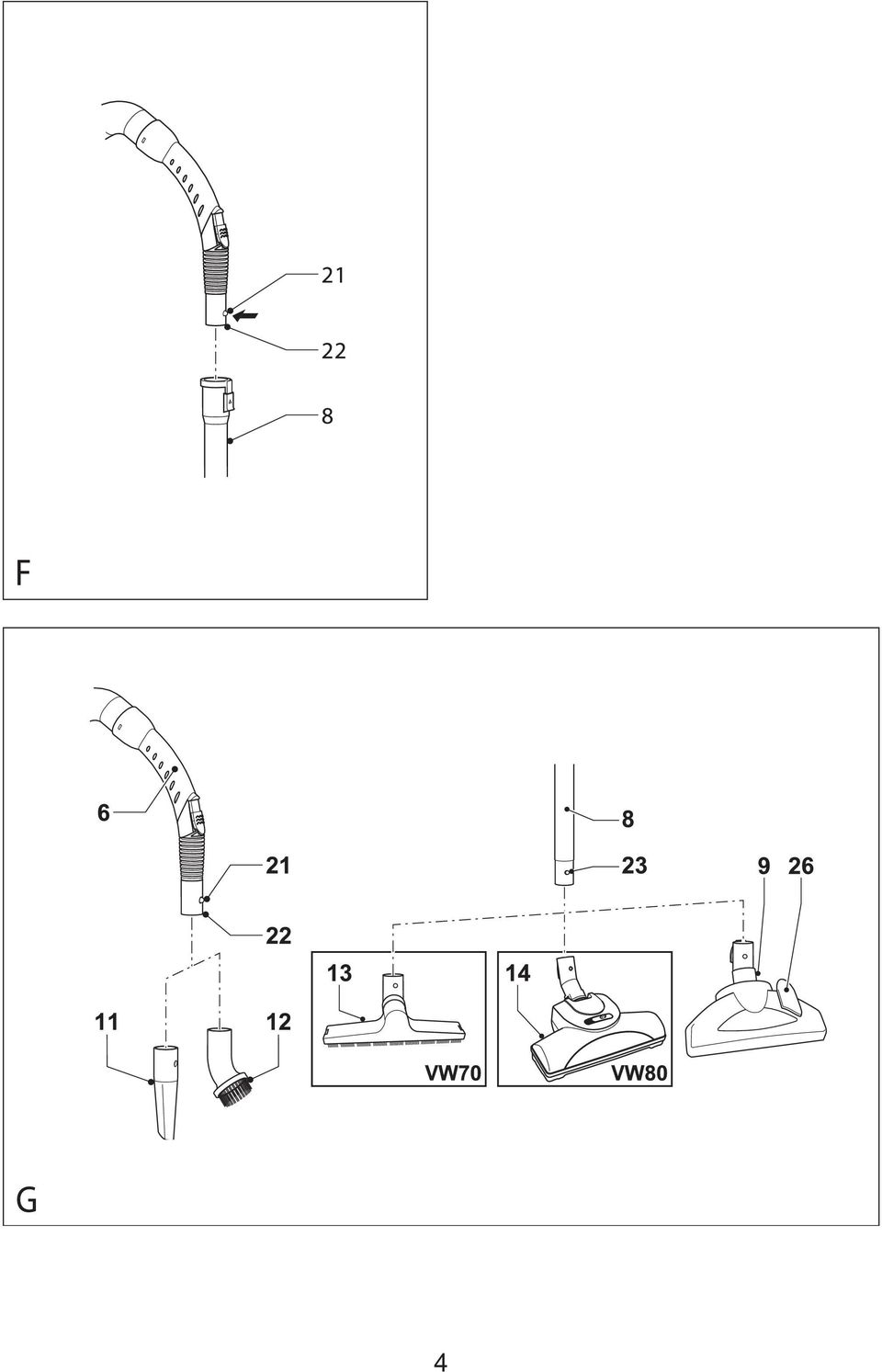 21

22

8

F

6

8

21

23

9

26

22

13

14

11

12

VW70

VW80

G

4