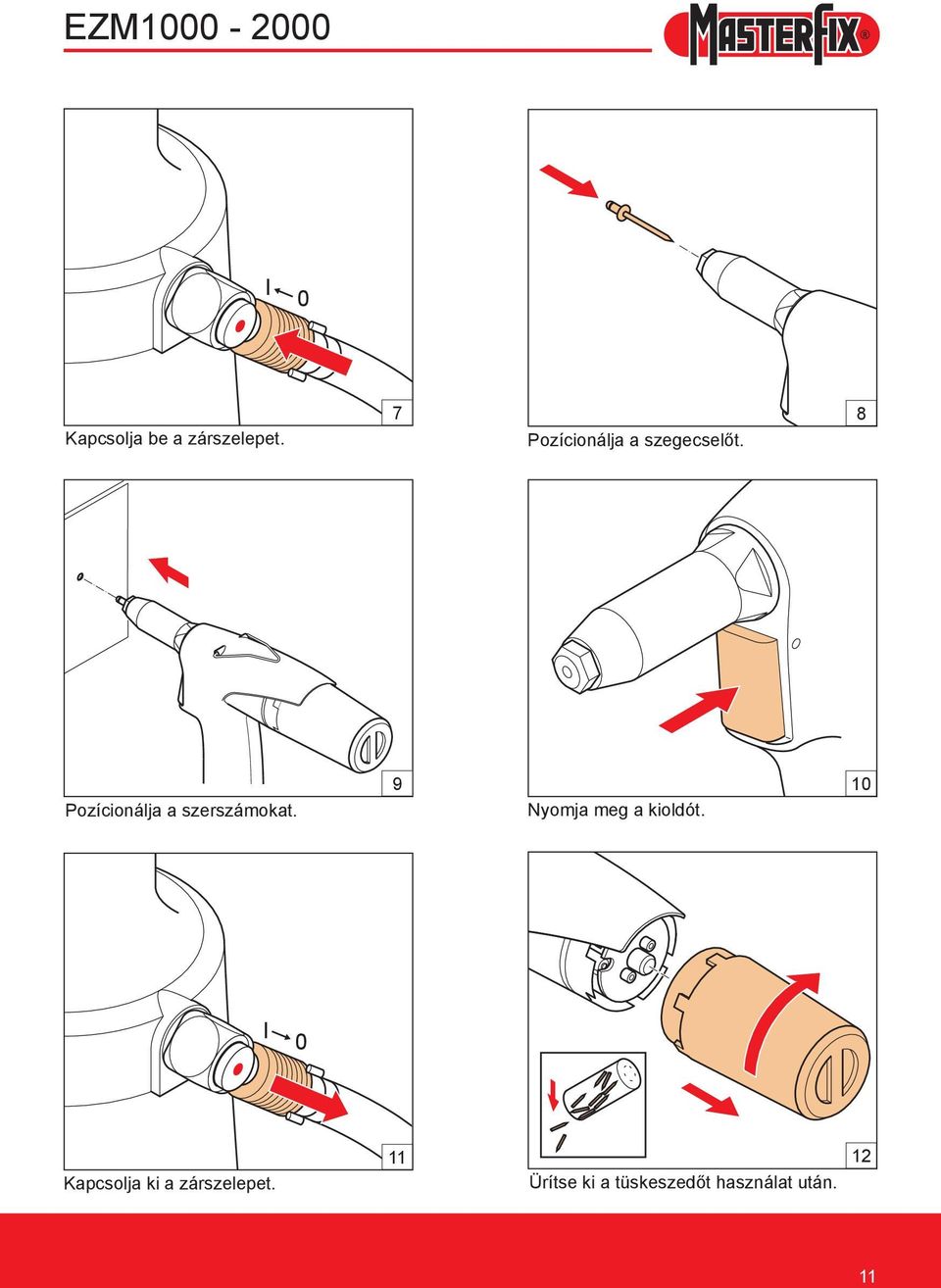 EZM1000 - 2000

MASTERFIX®

I ← 0

7

Kapcsolja be a zárszelepet.

8

Pozícionálja a szegecselőt.

9

Pozícionálja a szerszámokat.

10

Nyomja meg a kioldót.

I → 0

11

Kapcsolja ki a zárszelepet.

12

Ürítse ki a tüskeszedőt használat után.

11