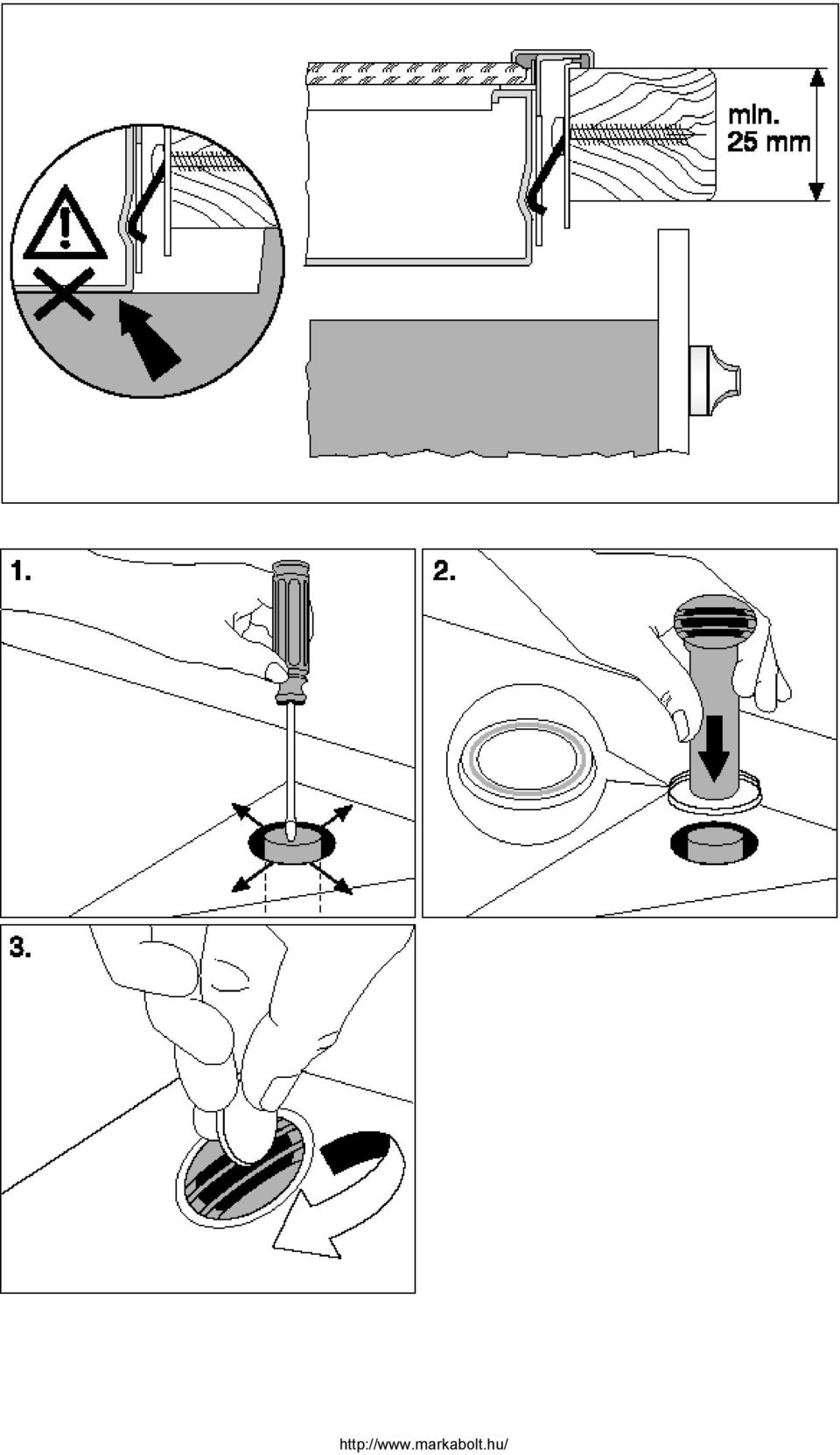 min.
25 mm

1.

2.

3.

http://www.markabolt.hu/