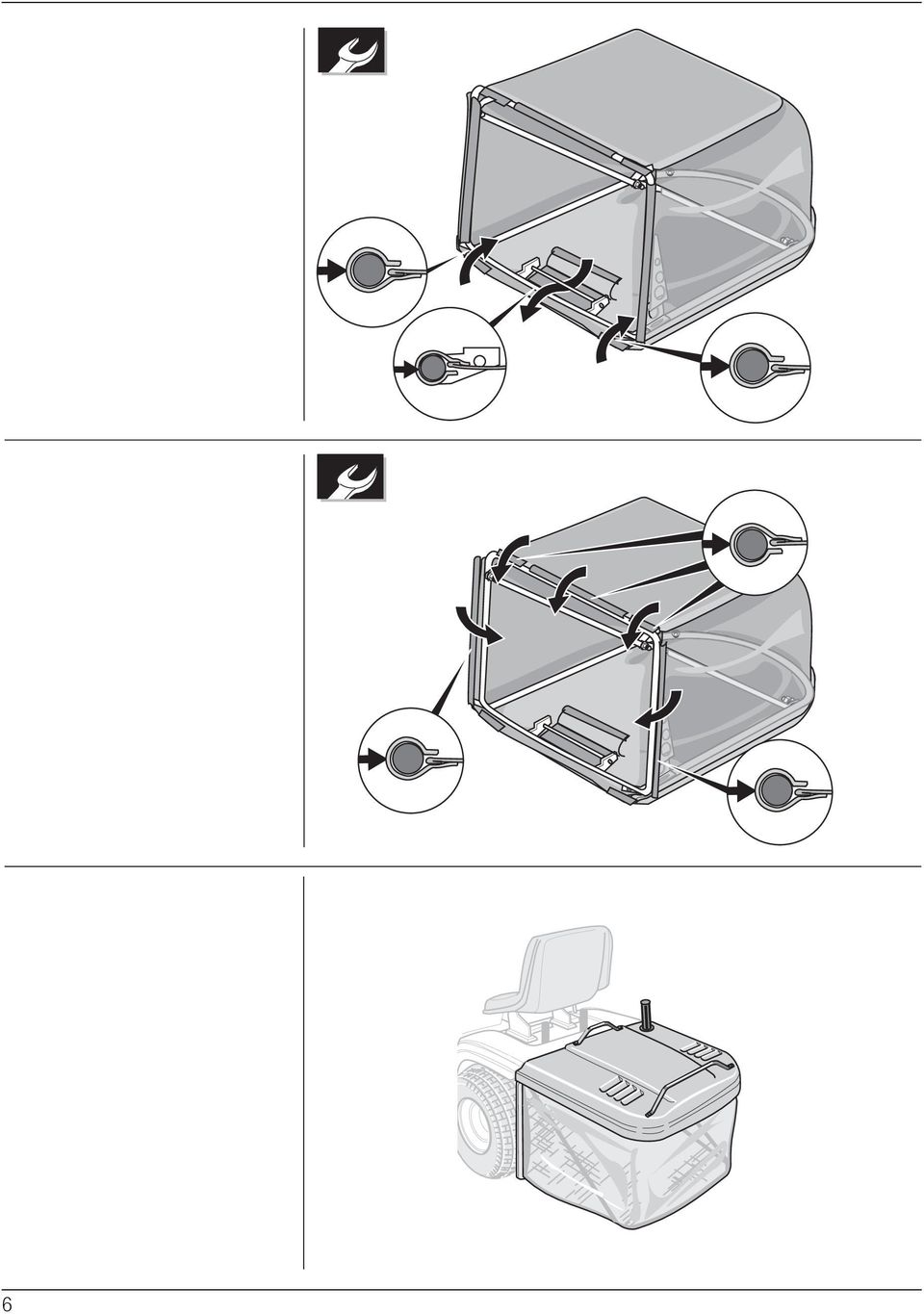 6