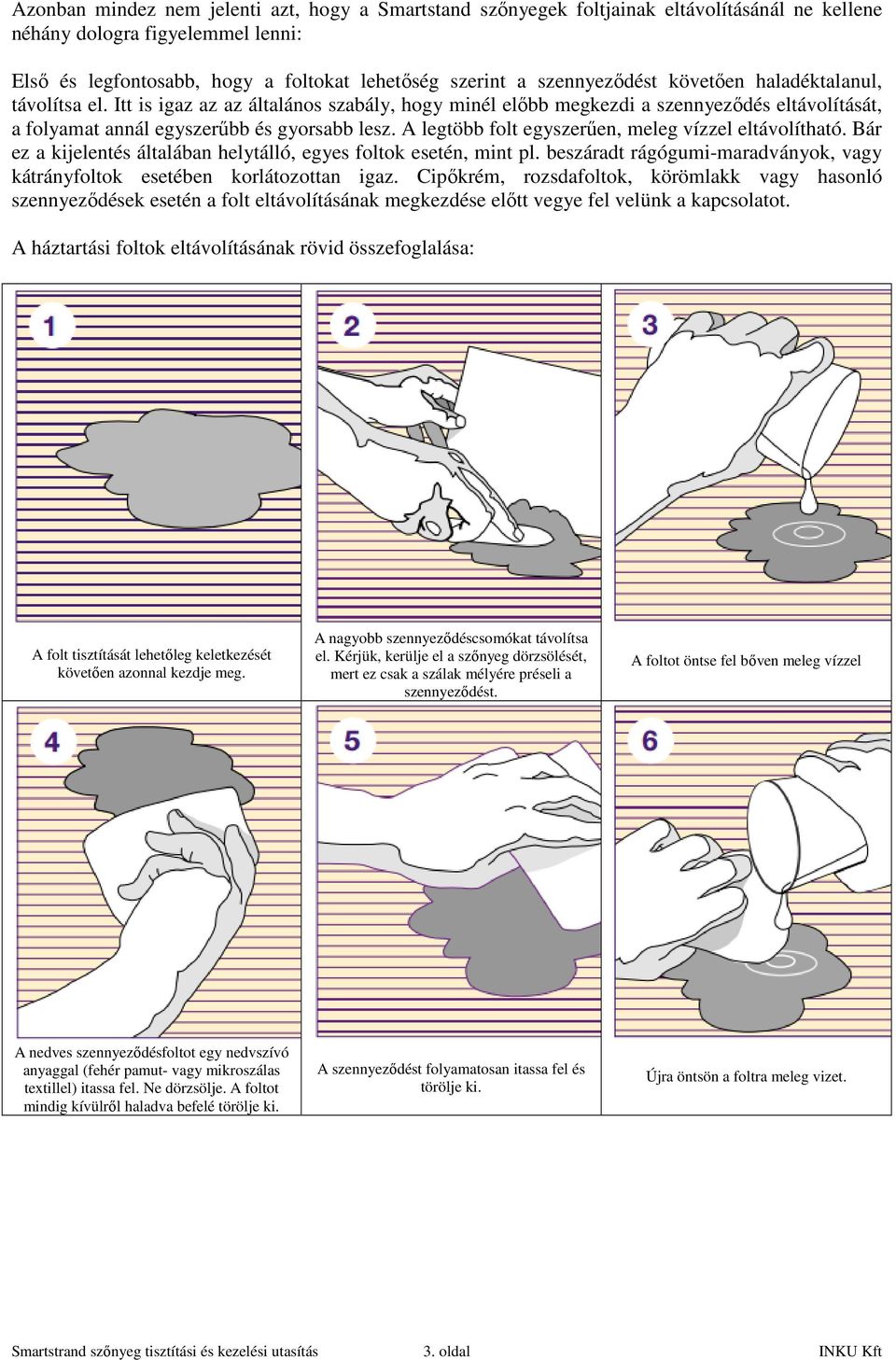 Azonban mindez nem jelenti azt, hogy a Smartstand szőnyegek foltjainak eltávolításánál ne kellene néhány dologra figyelemmel lenni:

Első és legfontosabb, hogy a foltokat lehetőség szerint a szennyeződést követően haladéktalanul, távolítsa el. Itt is igaz az az általános szabály, hogy minél előbb megkezdi a szennyeződés eltávolítását, a folyamat annál egyszerűbb és gyorsabb lesz. A legtöbb folt egyszerűen, meleg vízzel eltávolítható. Bár ez a kijelentés általában helytálló, egyes foltok esetén, mint pl. beszáradt rágógumi-maradványok, vagy kátrányfoltok esetében korlátozottan igaz. Cipőkrém, rozsdafoltok, körömlakk vagy hasonló szennyeződések esetén a folt eltávolításának megkezdése előtt vegye fel velünk a kapcsolatot.

A háztartási foltok eltávolításának rövid összefoglalása:

| 1 | 2 | 3 |
|---|---|---|
| A folt tisztítását lehetőleg keletkezését követően azonnal kezdje meg. | A nagyobb szennyeződéscsomókat távolítsa el. Kérjük, kerülje el a szőnyeg dörzsölését, mert ez csak a szálak mélyére préseli a szennyeződést. | A foltot öntse fel bőven meleg vízzel |
| 4 | 5 | 6 |
| A nedves szennyeződésfoltot egy nedvszívó anyaggal (fehér pamut- vagy mikroszálas textillel) itassa fel. Ne dörzsölje. A foltot mindig kívülről haladva befelé törölje ki. | A szennyeződést folyamatosan itassa fel és törölje ki. | Újra öntsön a foltra meleg vizet. |

Smartstrand szőnyeg tisztítási és kezelési utasítás 3. oldal INKU Kft