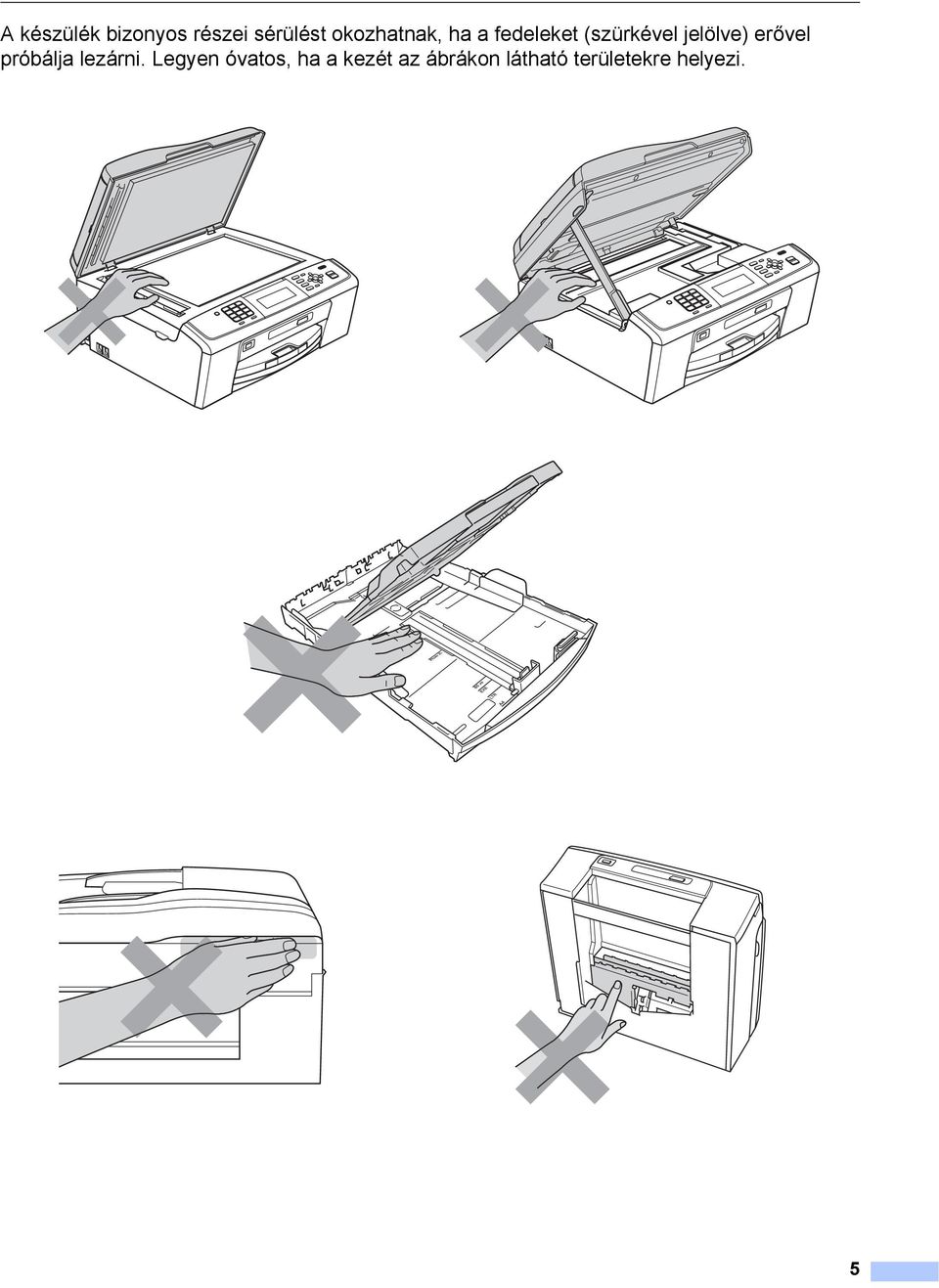 A készülék bizonyos részei sérülést okozhatnak, ha a fedeleket (szürkével jelölve) erővel próbálja lezárni. Legyen óvatos, ha a kezét az ábrákon látható területekre helyezi.

5