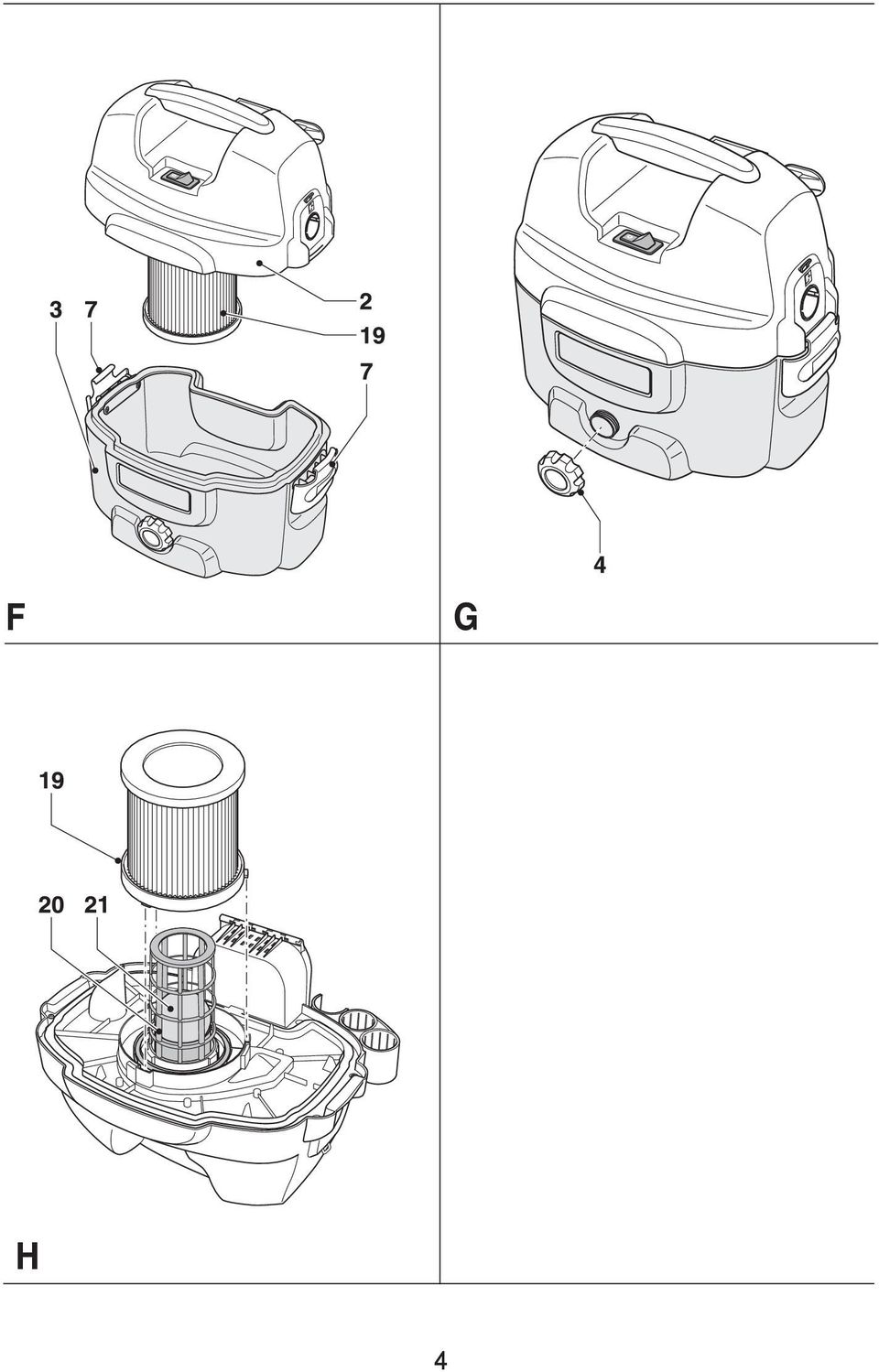 3 7

2

19

7

F

4

G

19

20 21

H

4