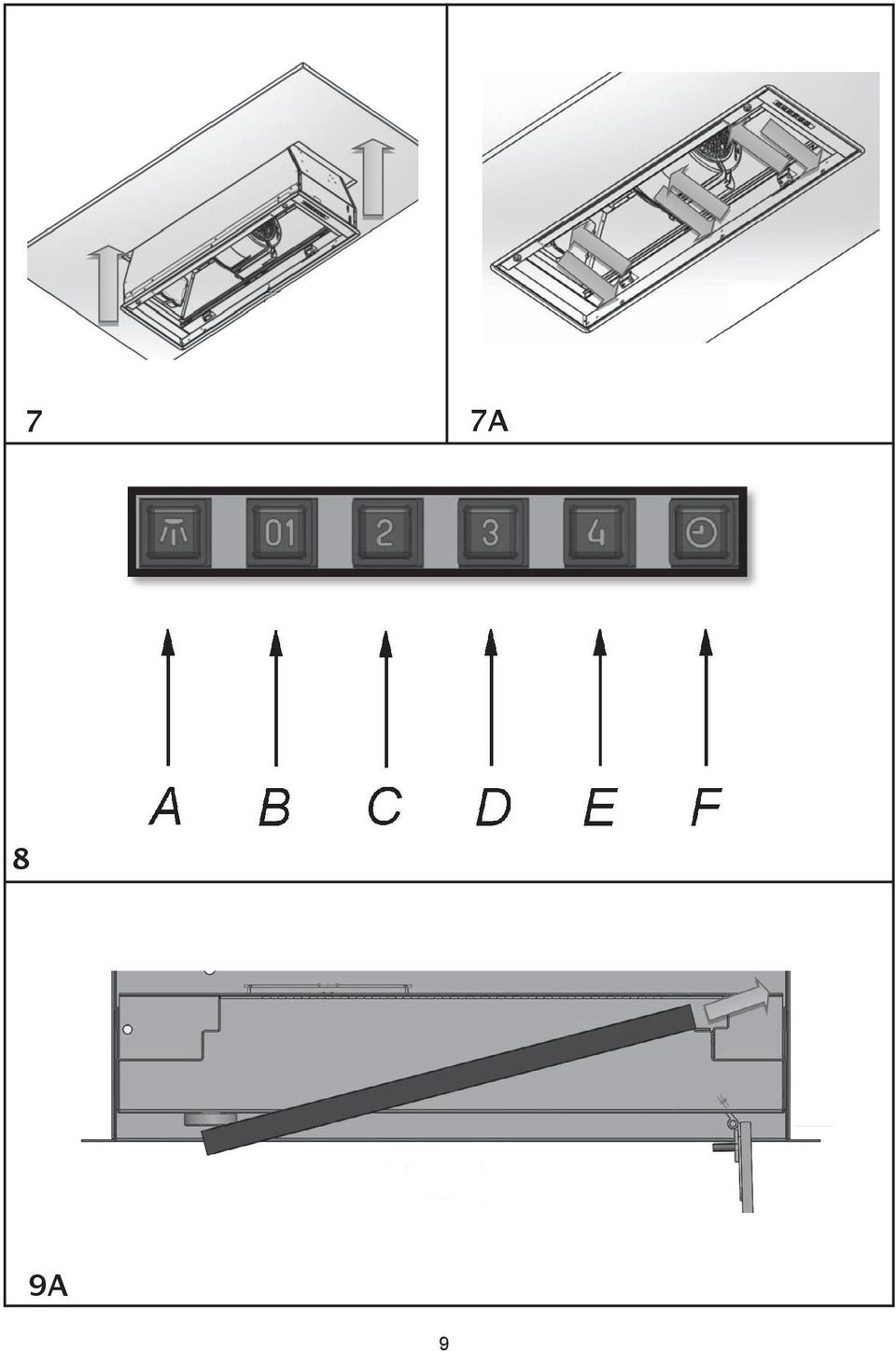 7

7A

01 2 3 4

A B C D E F

8

9A

9