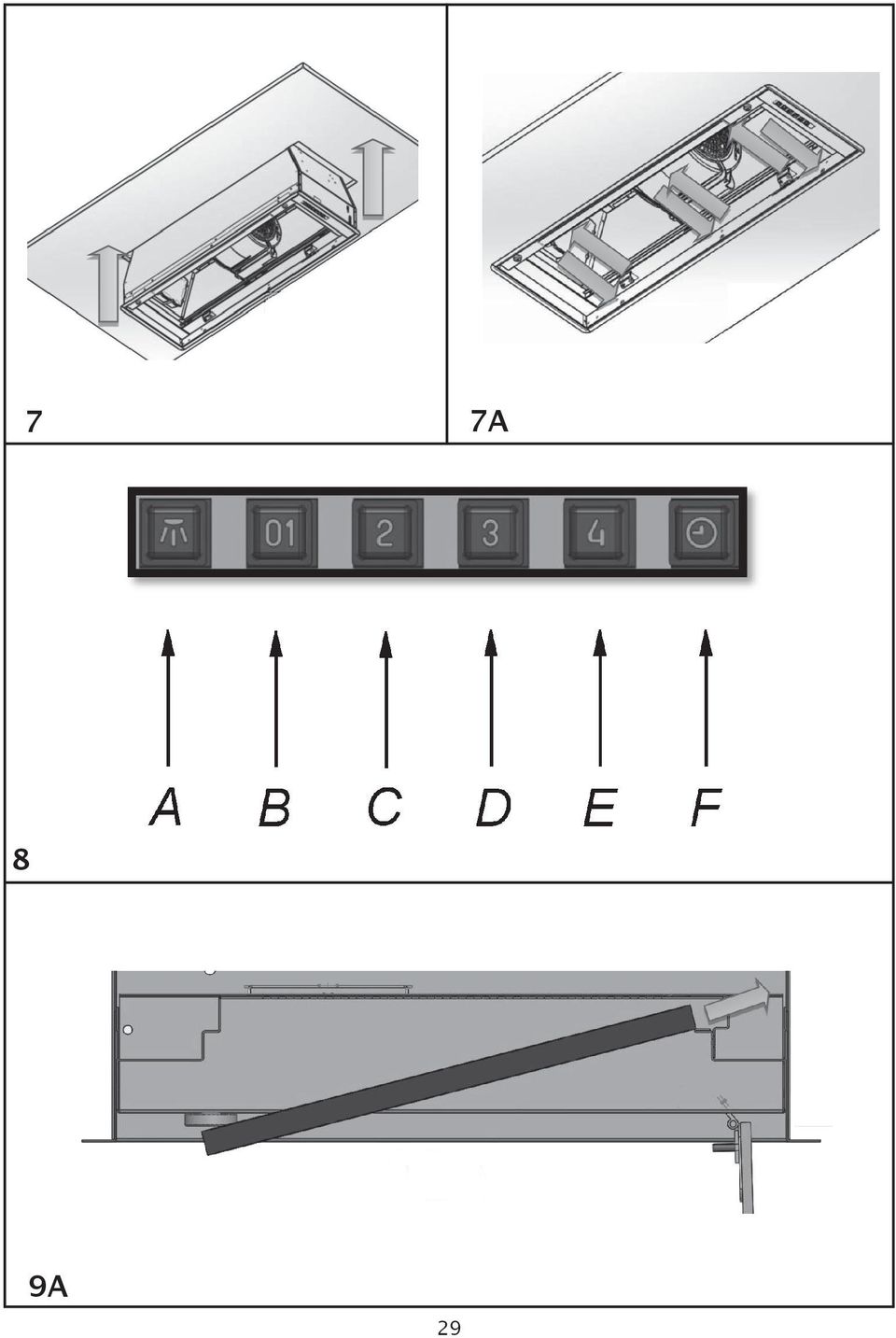 7

7A

01 2 3 4

A B C D E F

8

9A

29