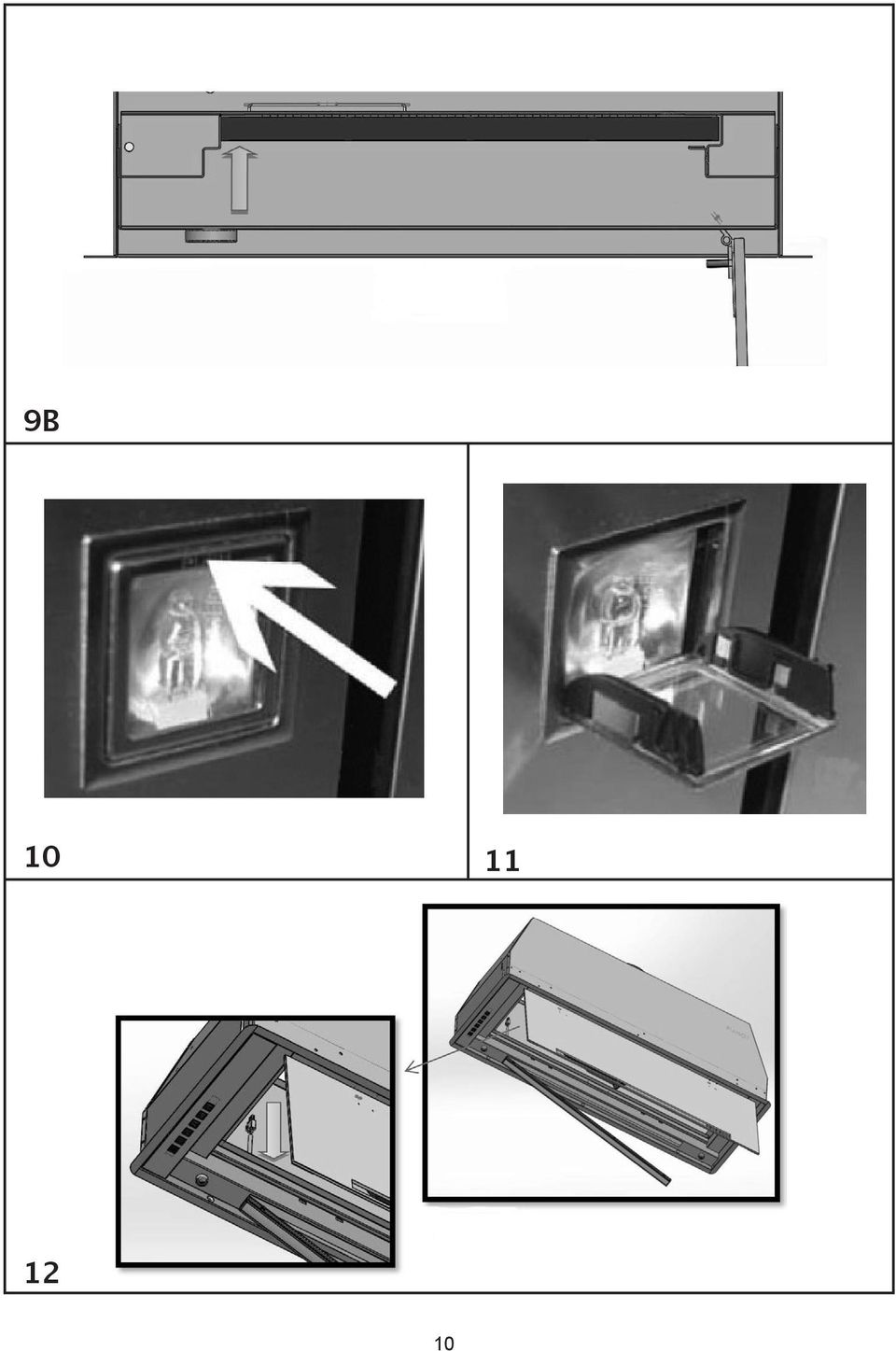 9B

10

11

12

10