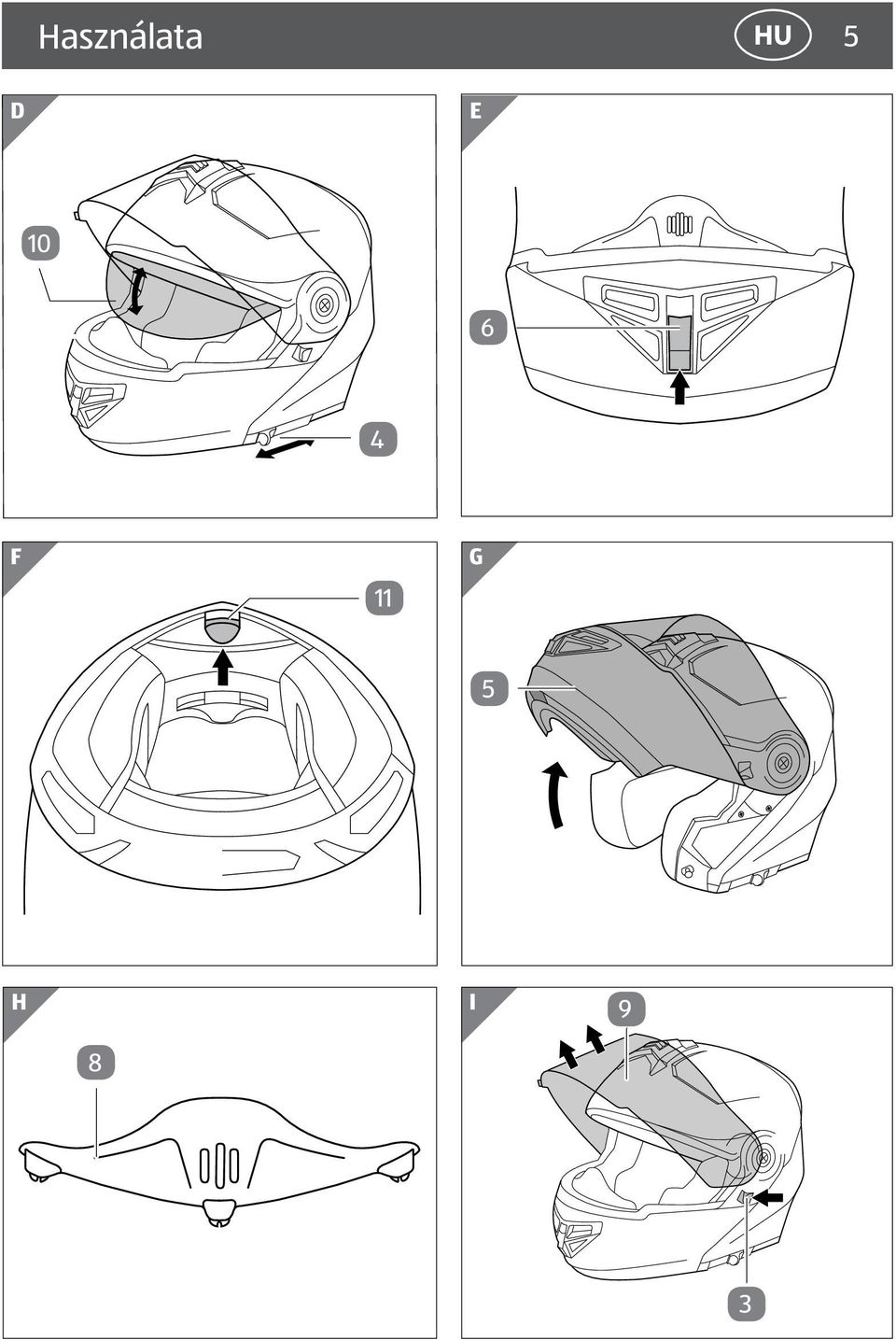 Használata HU 5

D

10

4

E

6

F

11

G

5

H

8

I

9

3