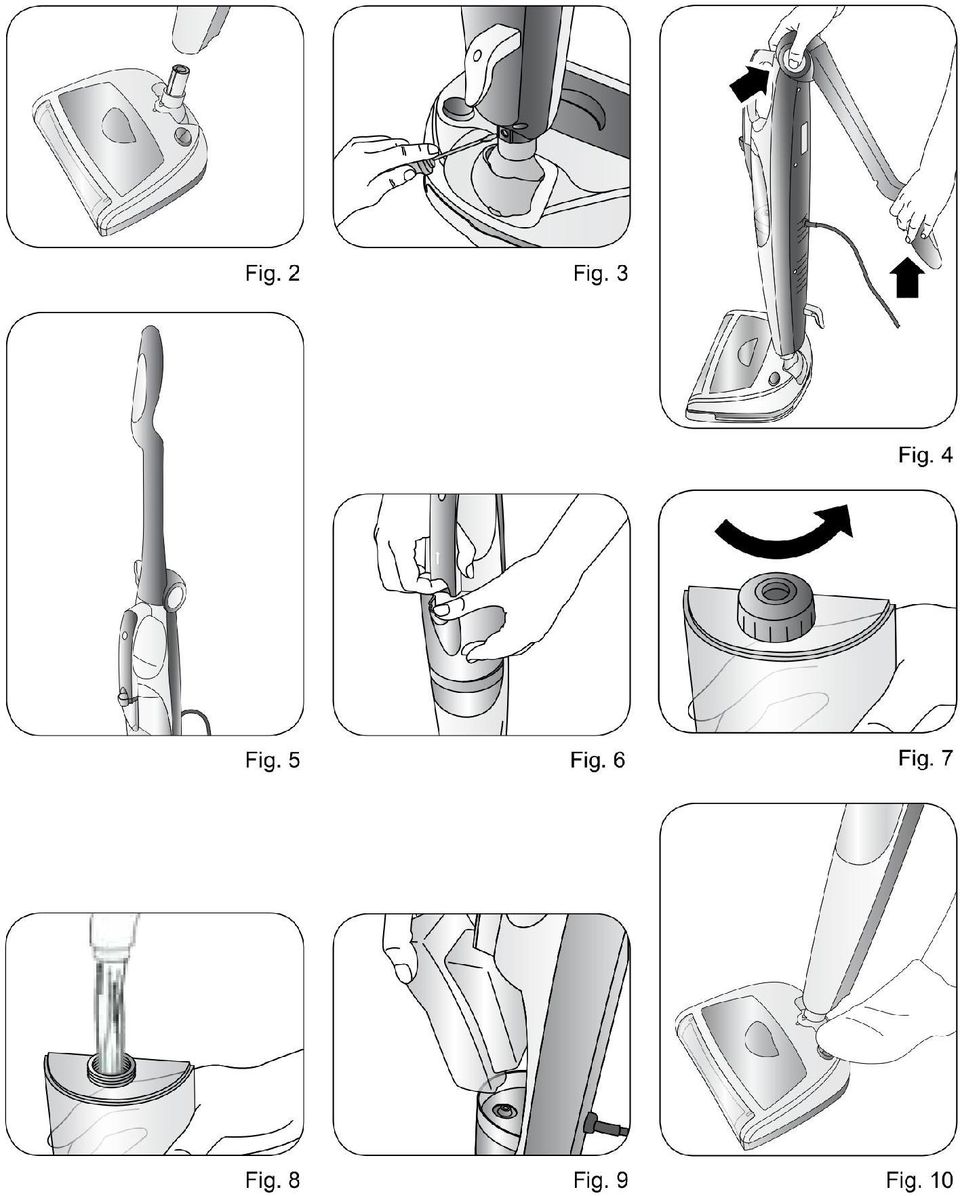 Fig. 2

Fig. 3

Fig. 4

Fig. 5

Fig. 6

Fig. 7

Fig. 8

Fig. 9

Fig. 10