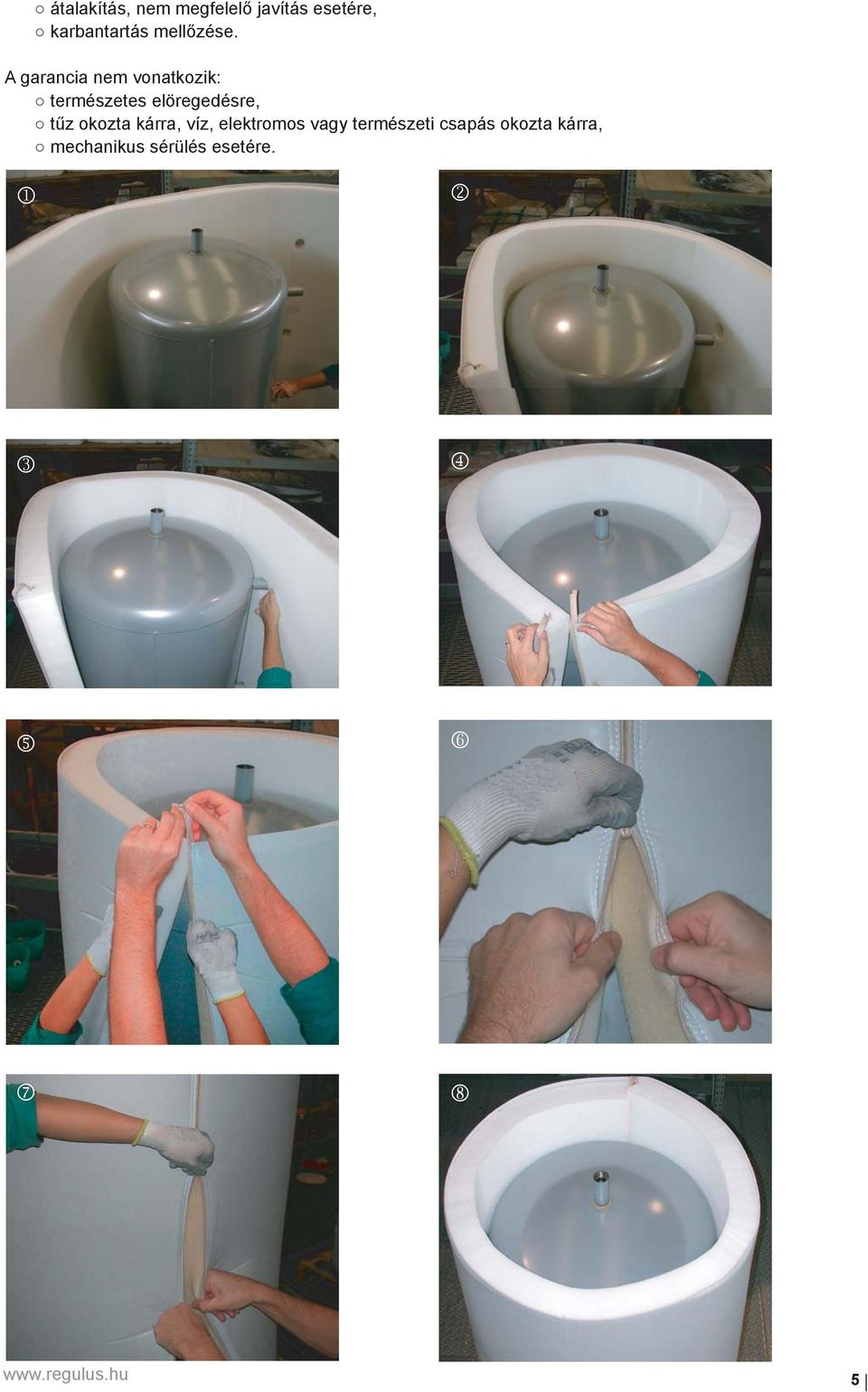 ○ átalakítás, nem megfelelő javítás esetére,
○ karbantartás mellőzése.

A garancia nem vonatkozik:
○ természetes elöregedésre,
○ tűz okozta kárra, víz, elektromos vagy természeti csapás okozta kárra,
○ mechanikus sérülés esetére.

①

②

③

④

⑤

⑥

⑦

⑧

www.regulus.hu

5